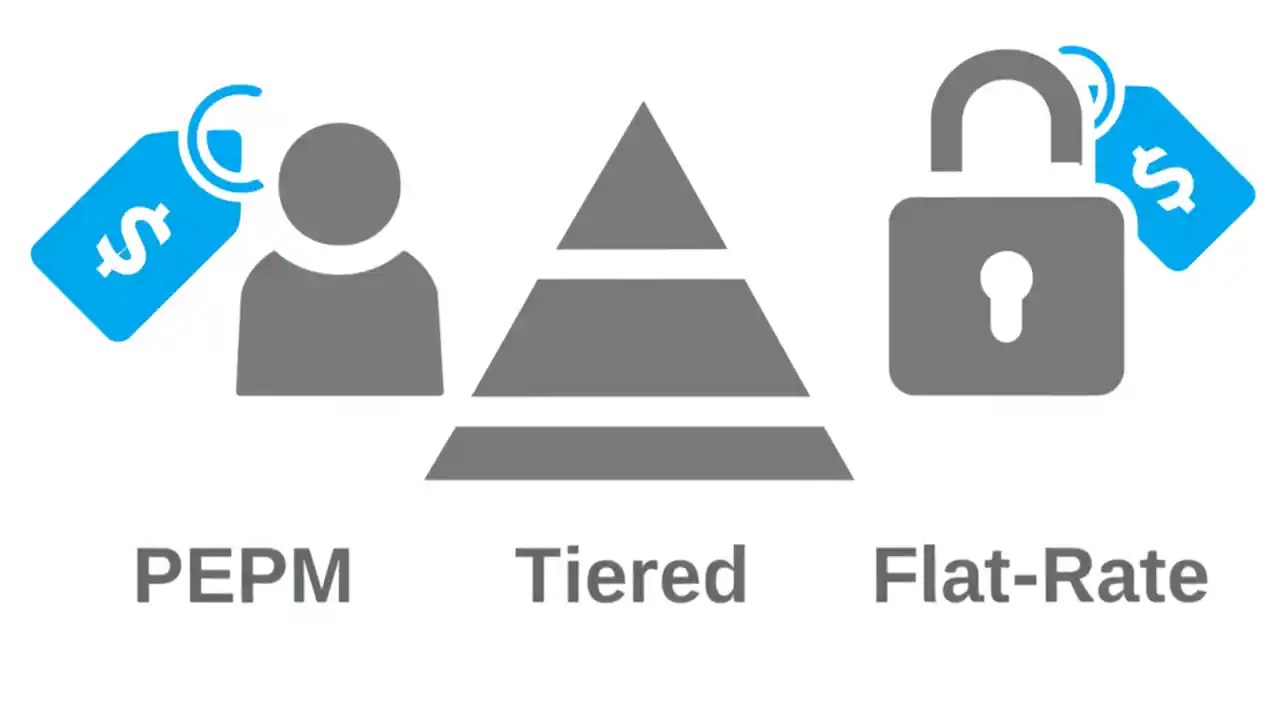 $
$

PEPM Tiered Flat-Rate