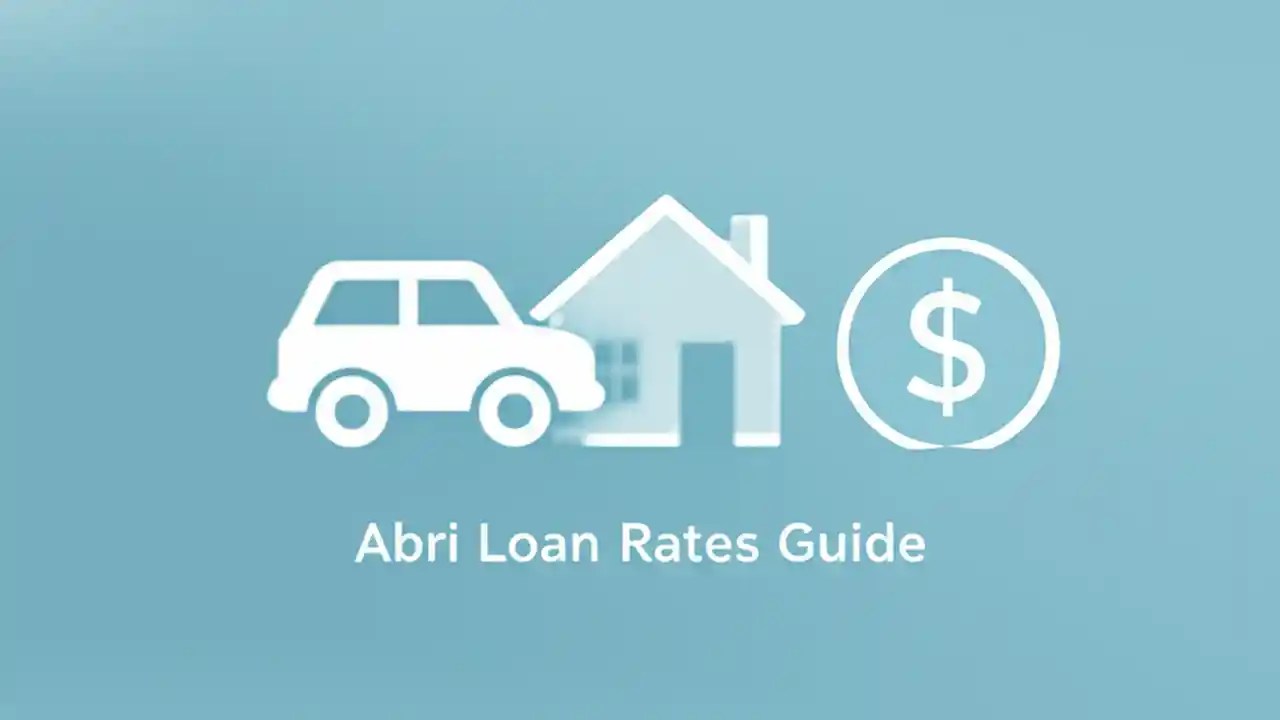 $

Abri Loan Rates Guide