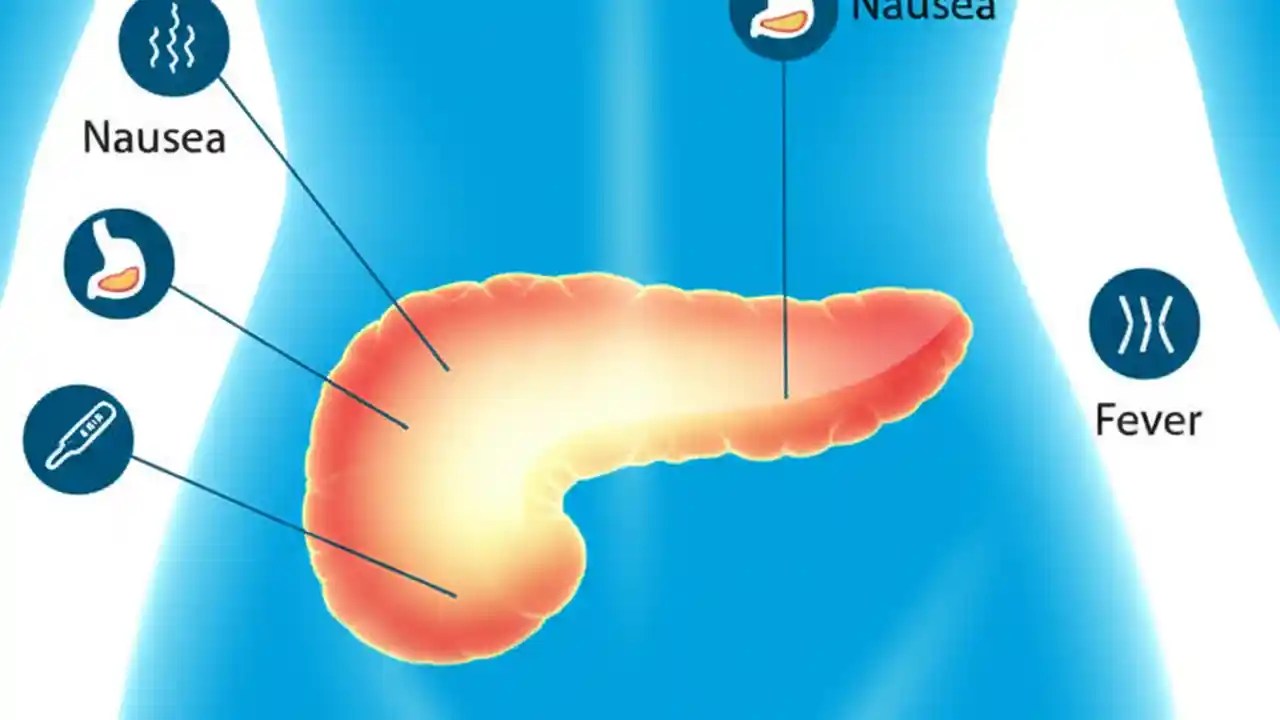 Nausea

Nausea

Fever