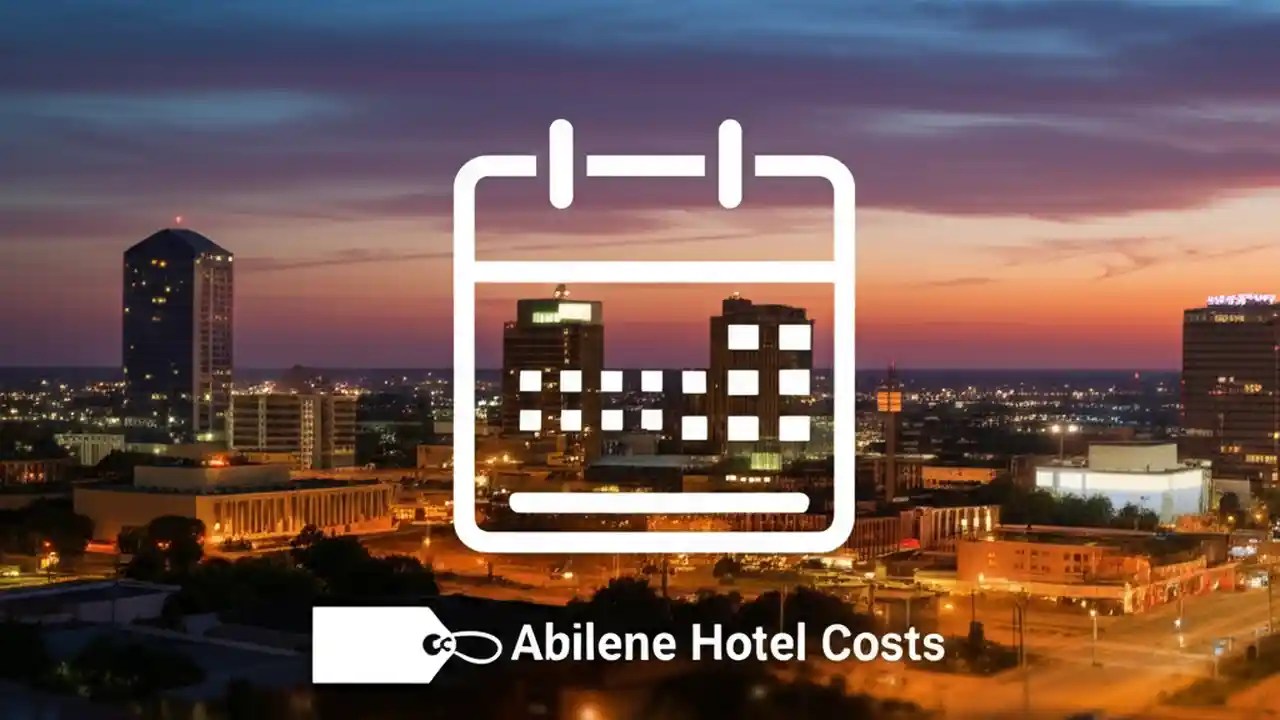 Abilene Hotel Costs