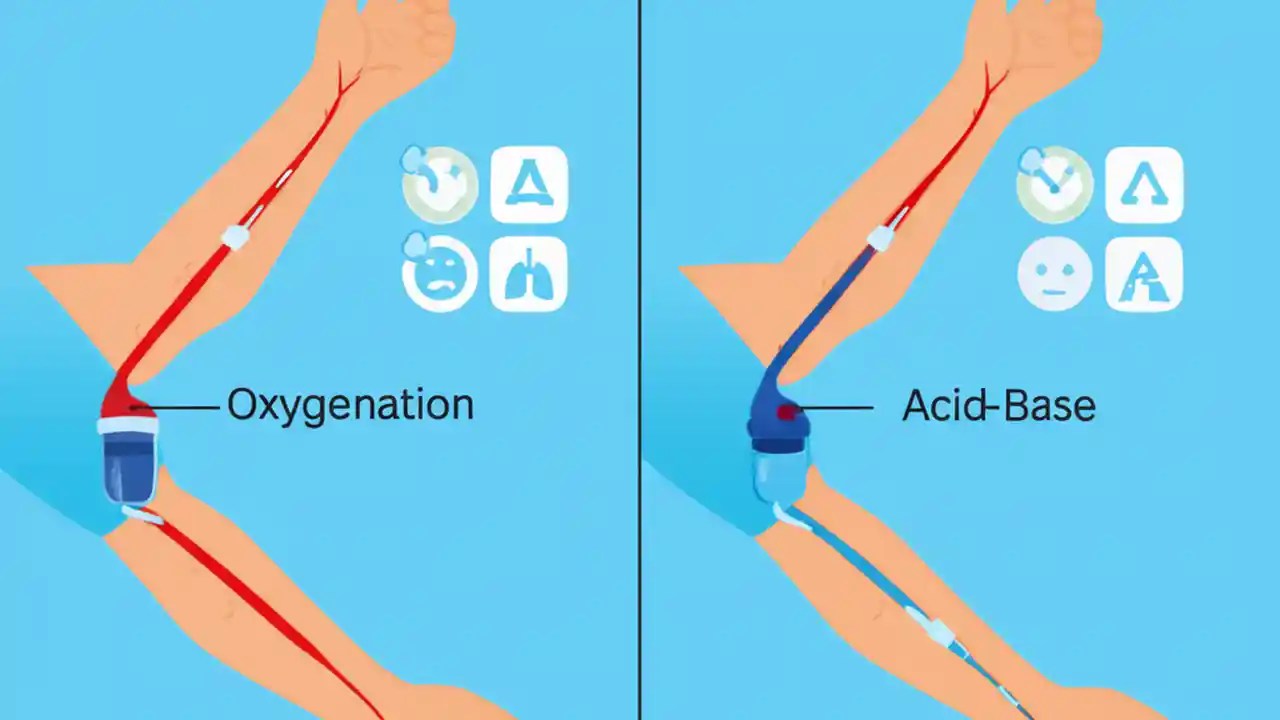 Oxygenation

Acid-Base