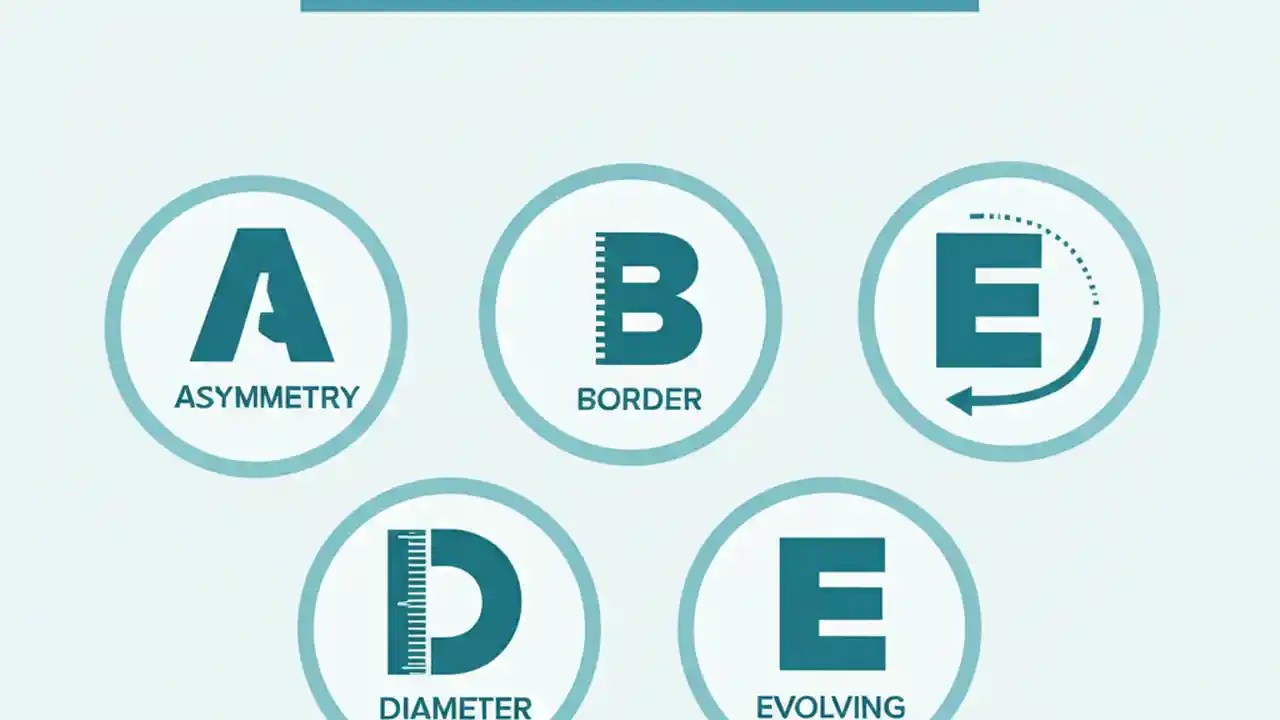 A
ASYMMETRY

B
BORDER

E

D
DIAMETER

E
EVOLVING