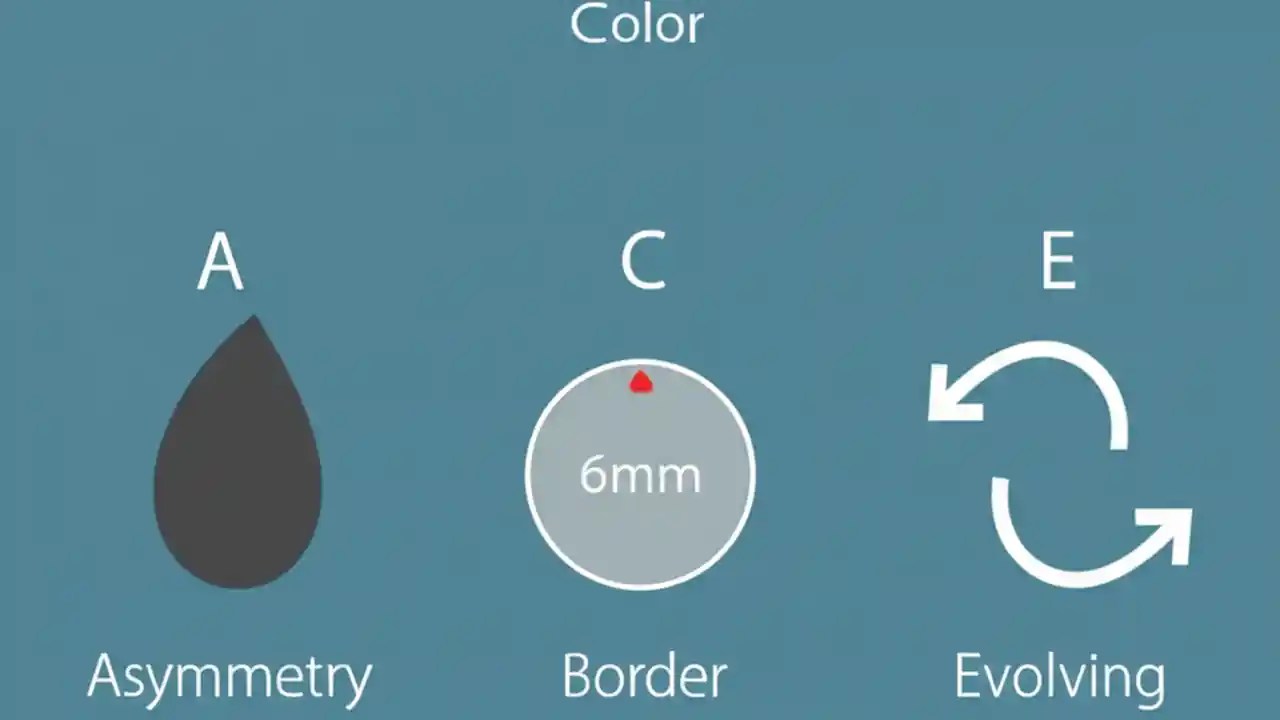 Color

A

C

E

6mm

Asymmetry

Border

Evolving