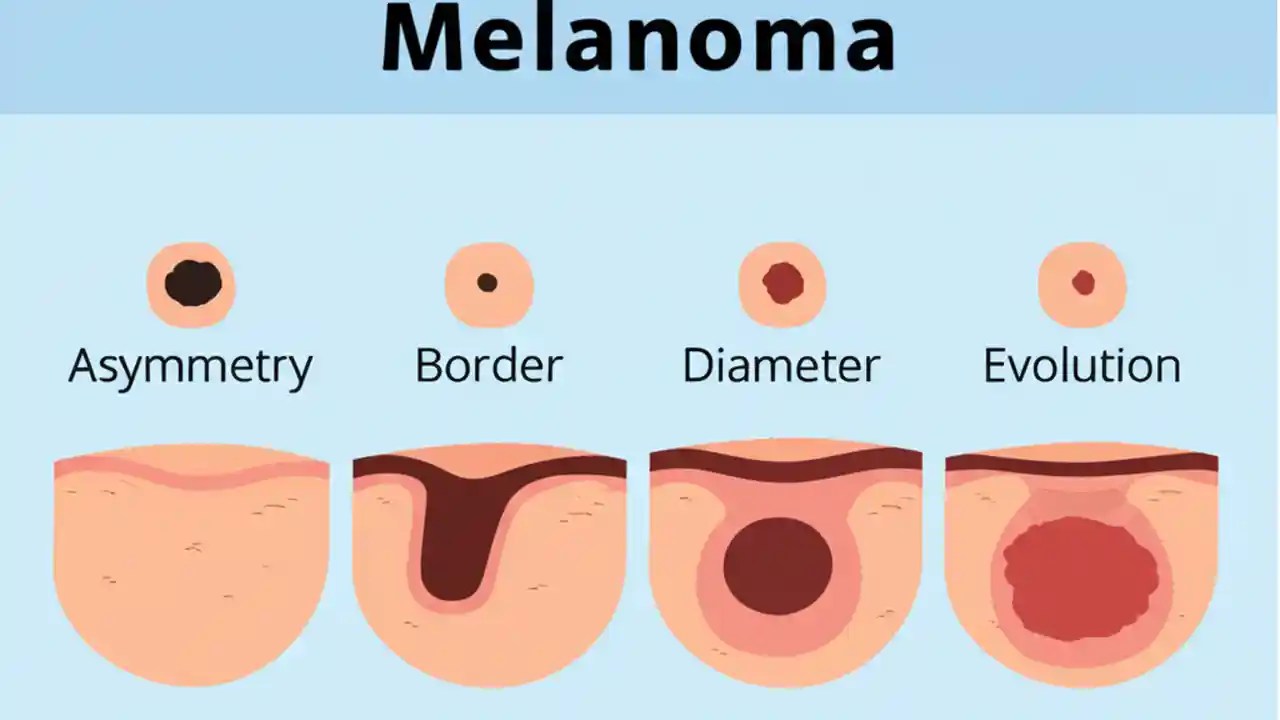 Melanoma

Asymmetry Border Diameter Evolution