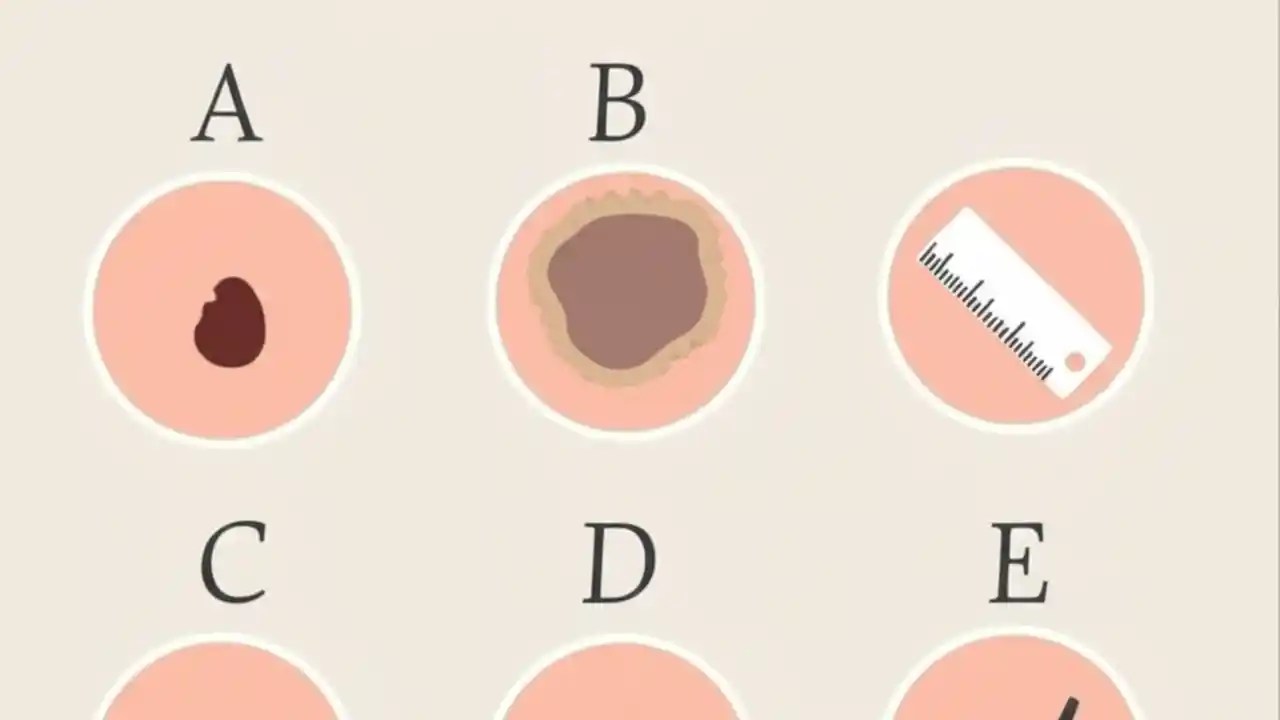 A

B

C

D

E