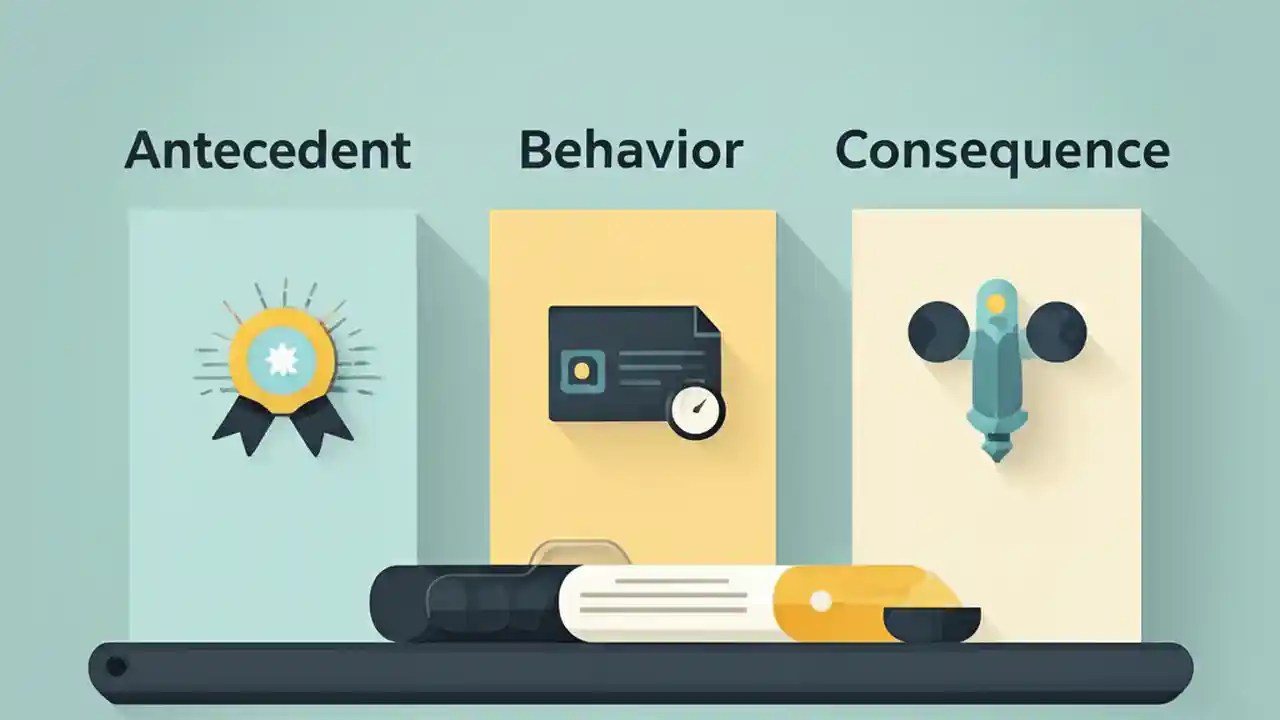 Antecedent

Behavior

Consequence