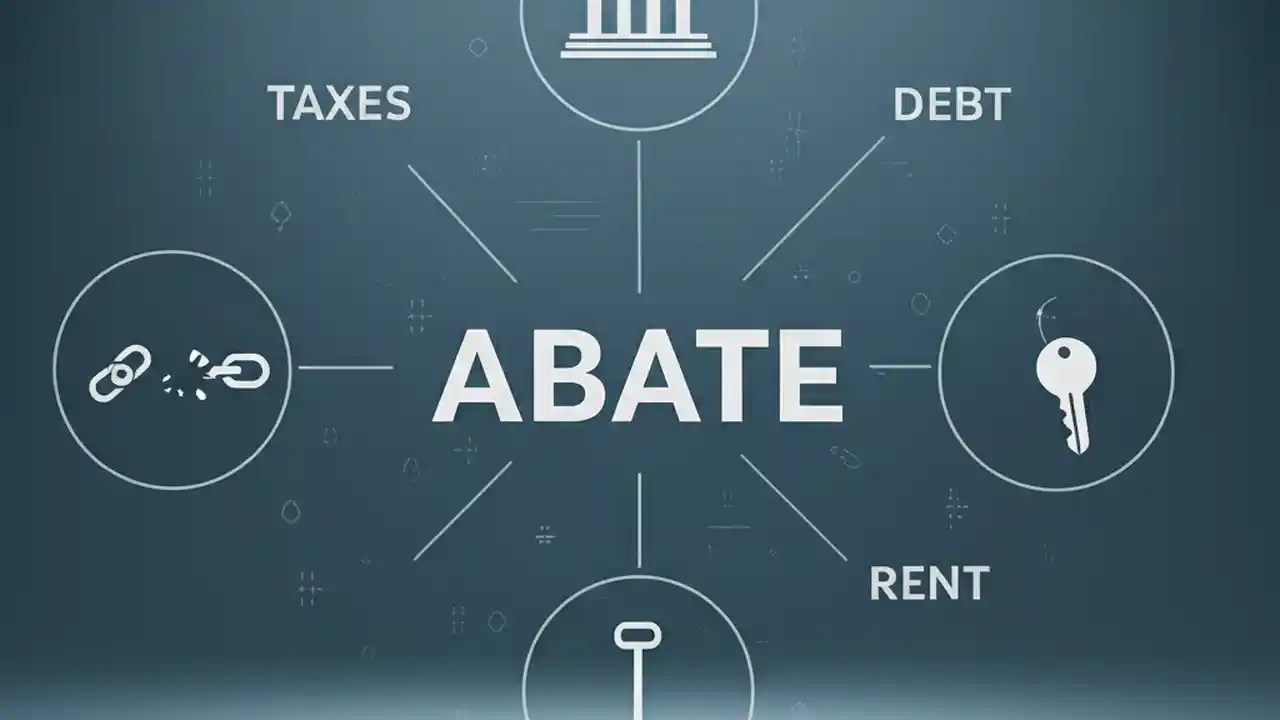 TAXES

DEBT

ABATE

RENT