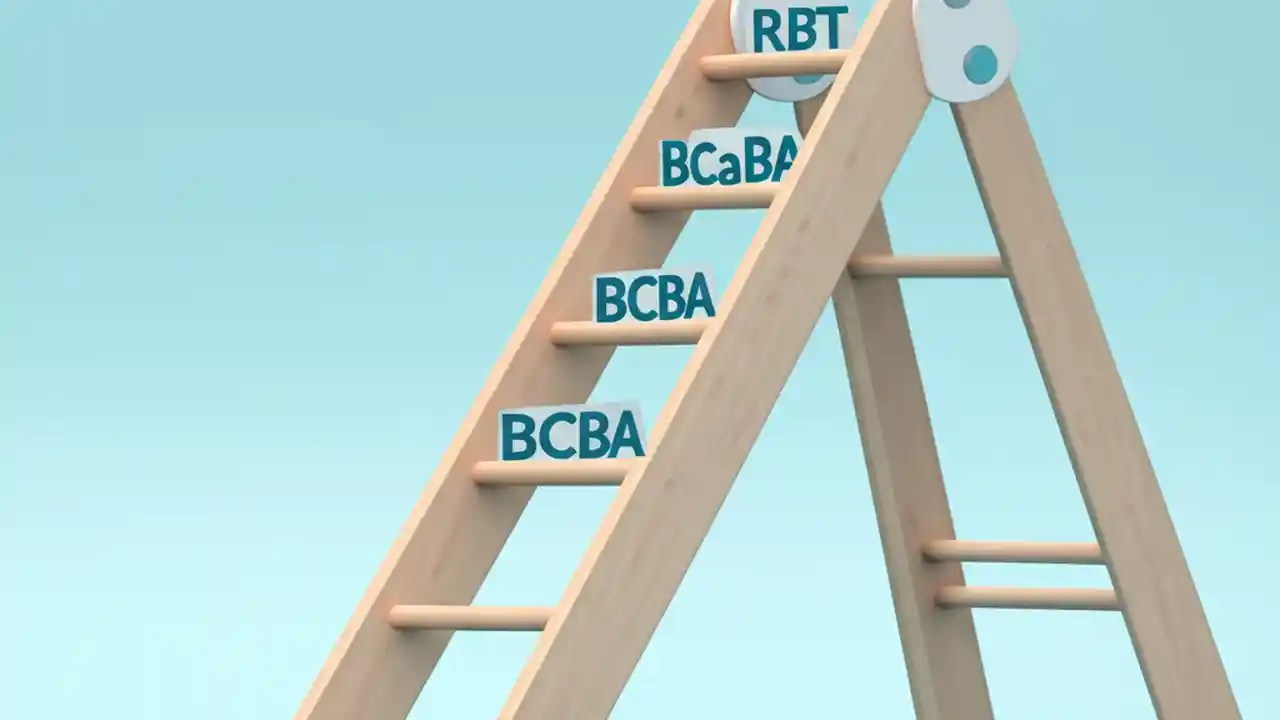 RBT

BCaBA

BCBA

BCBA