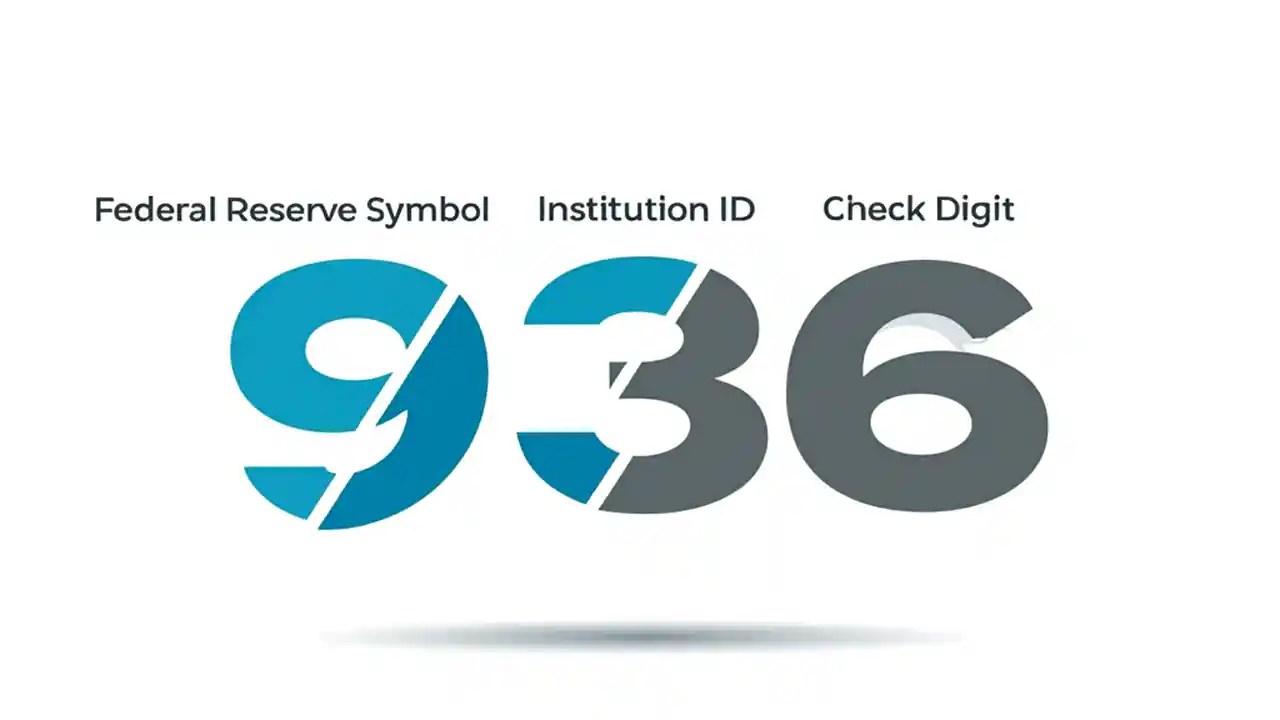 Federal Reserve Symbol Institution ID Check Digit

936