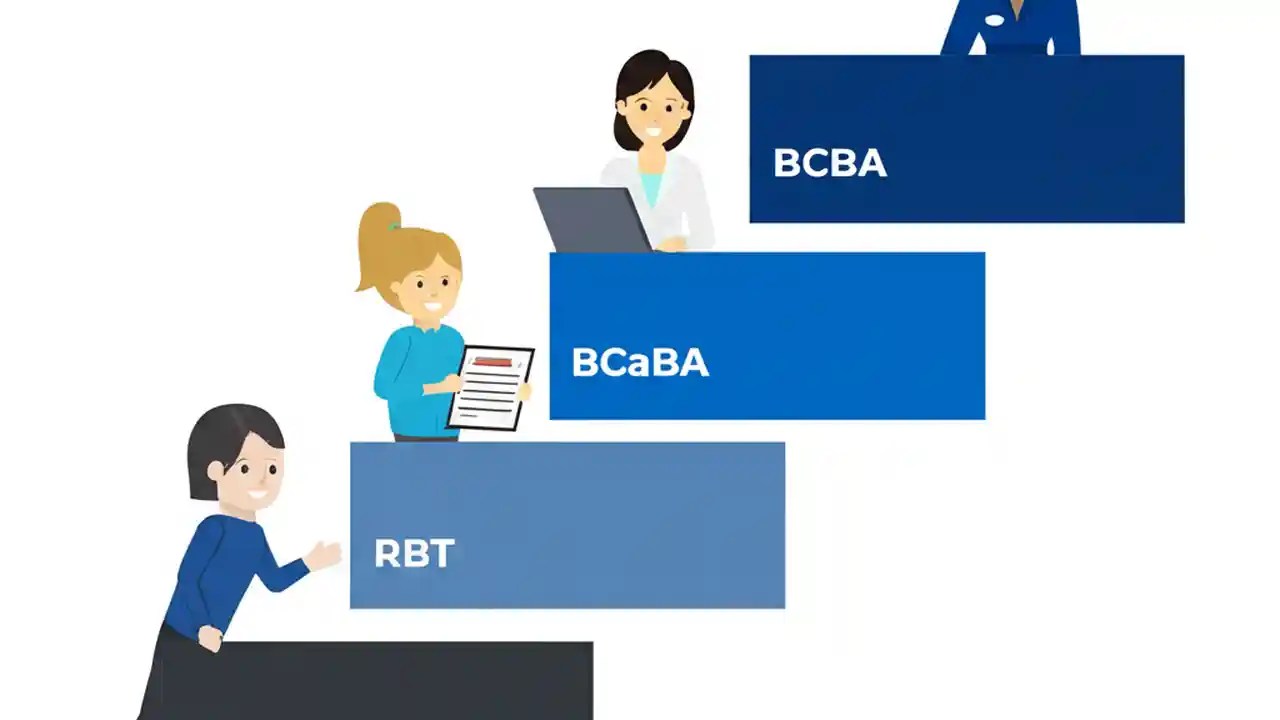 BCBA

BCaBA

RBT