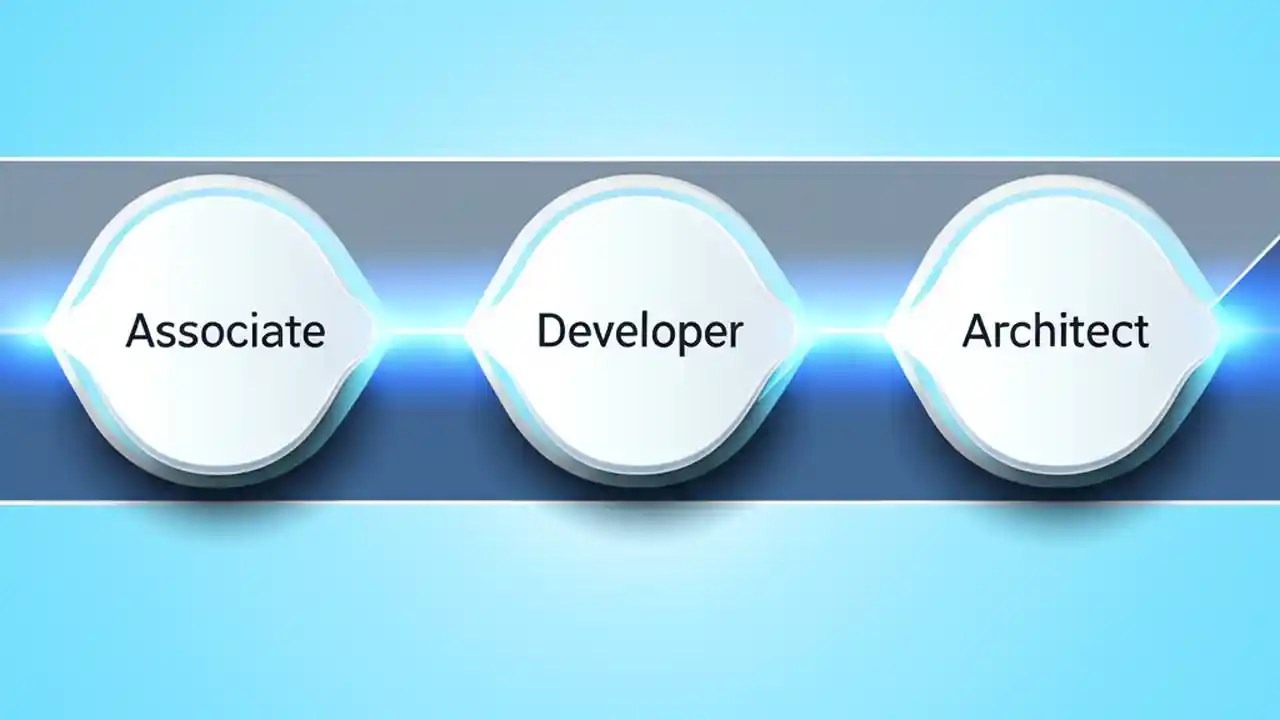 Associate

Developer

Architect