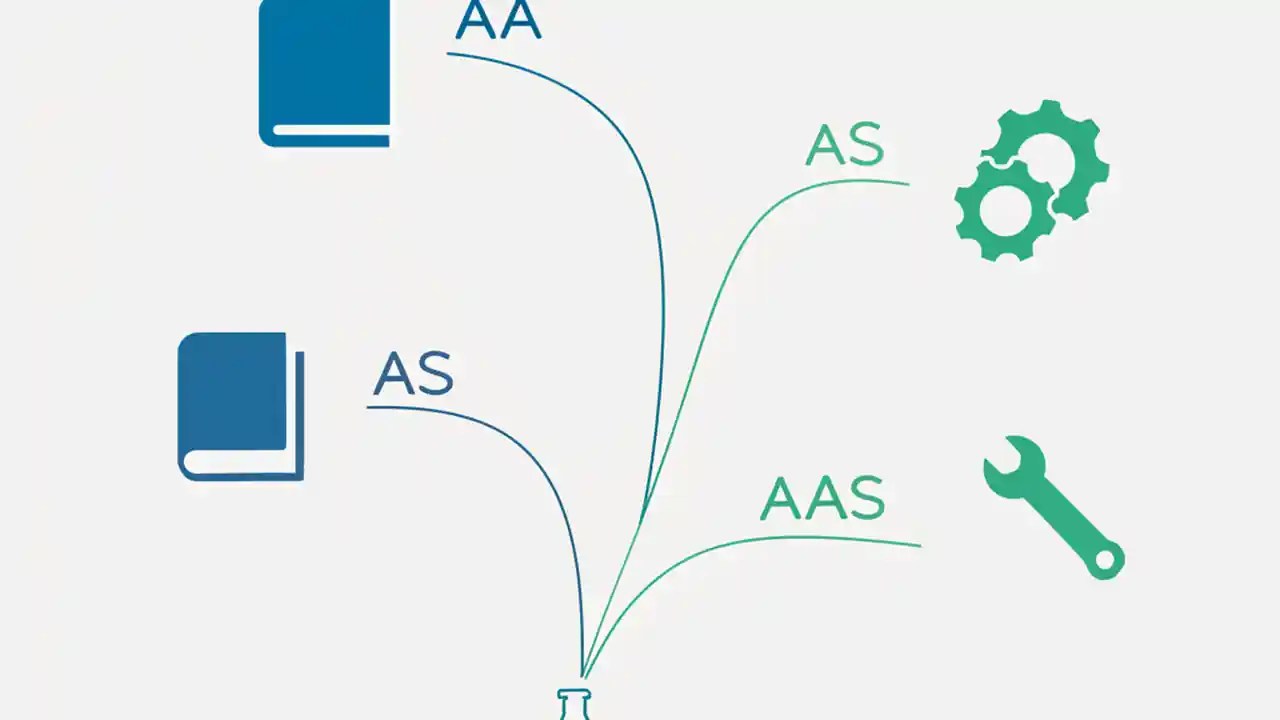 AA

AS

AS

AAS