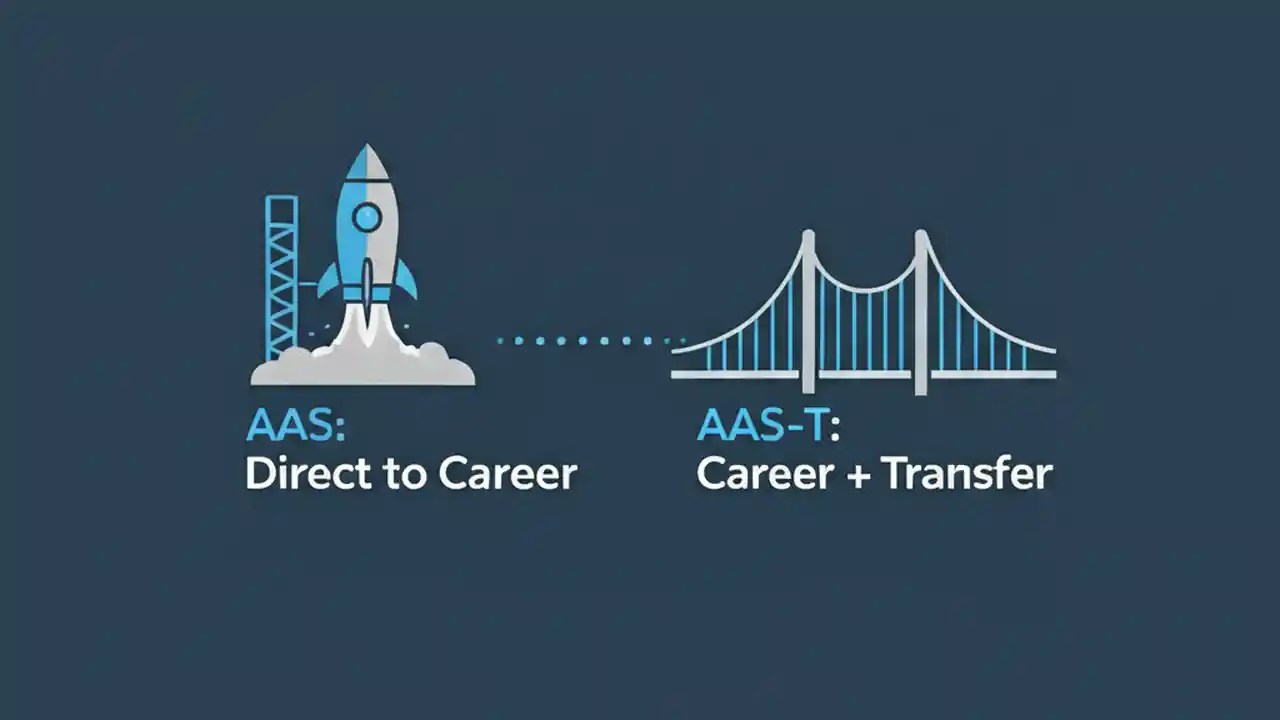 AAS:
Direct to Career

AAS-T:
Career + Transfer