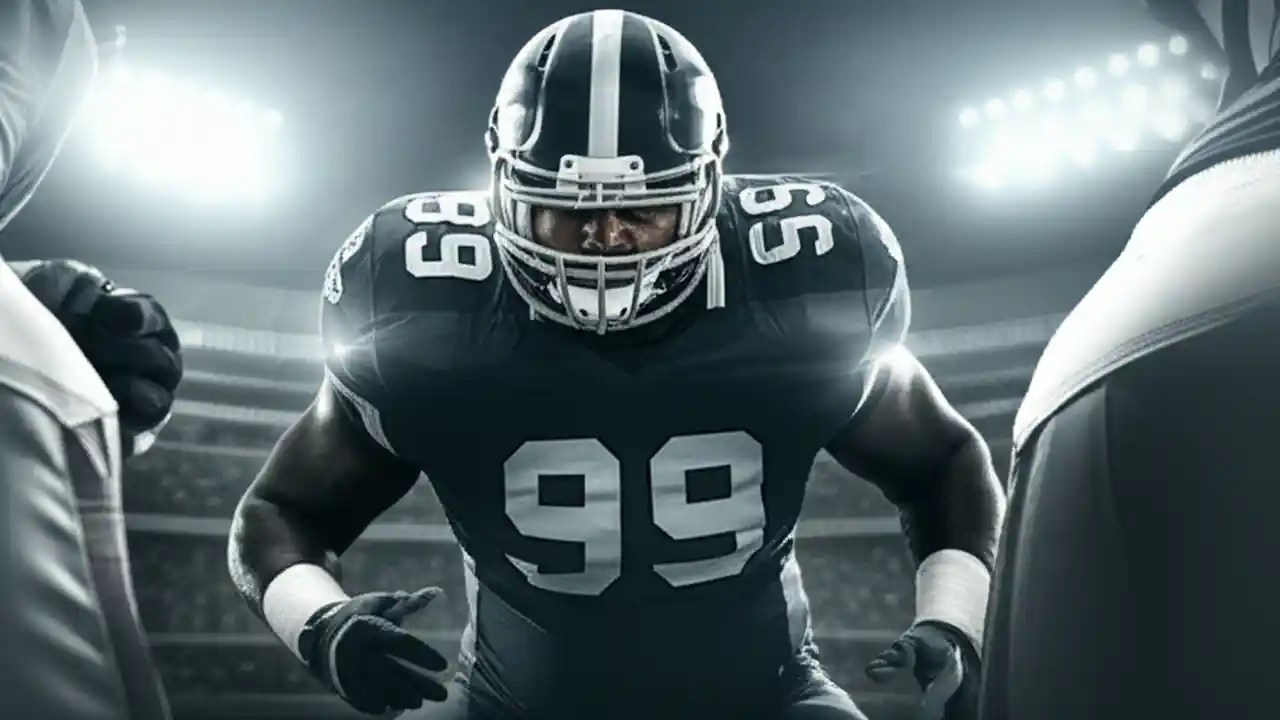 99
99
99