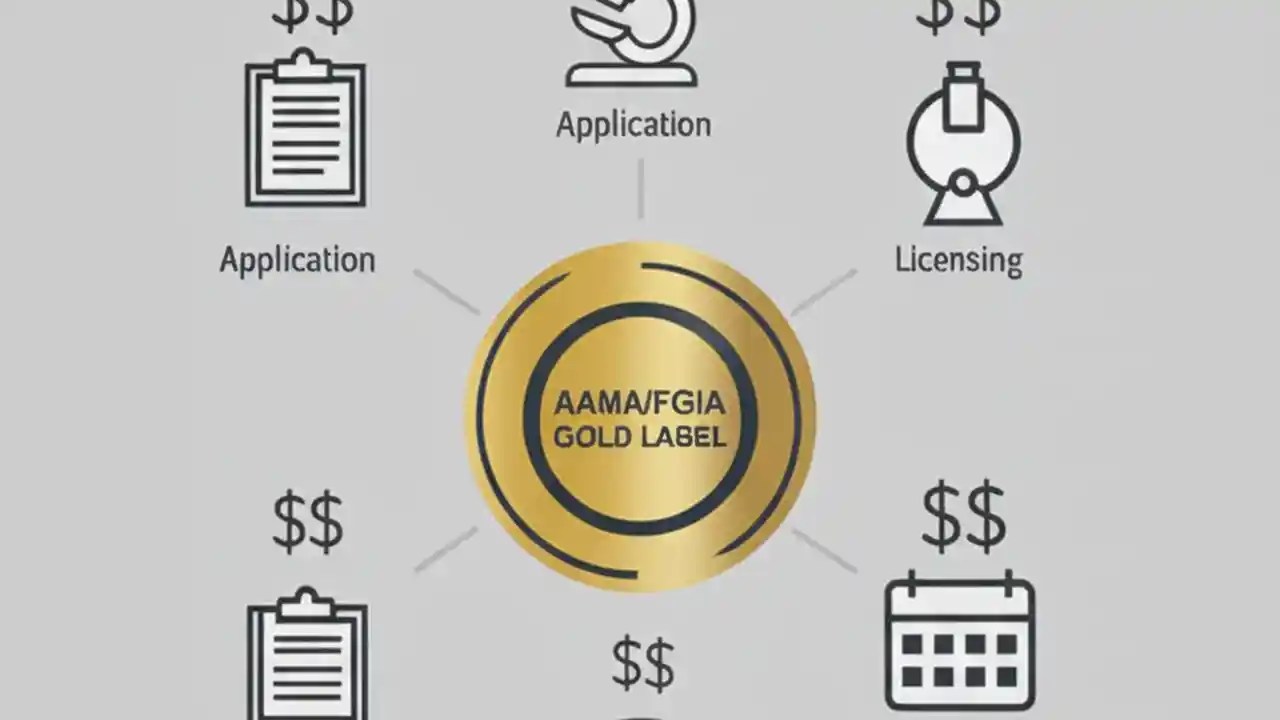 $$

$$

Application

Application

Licensing

AAMA/FGIA GOLD LABEL

$$

$$

$$