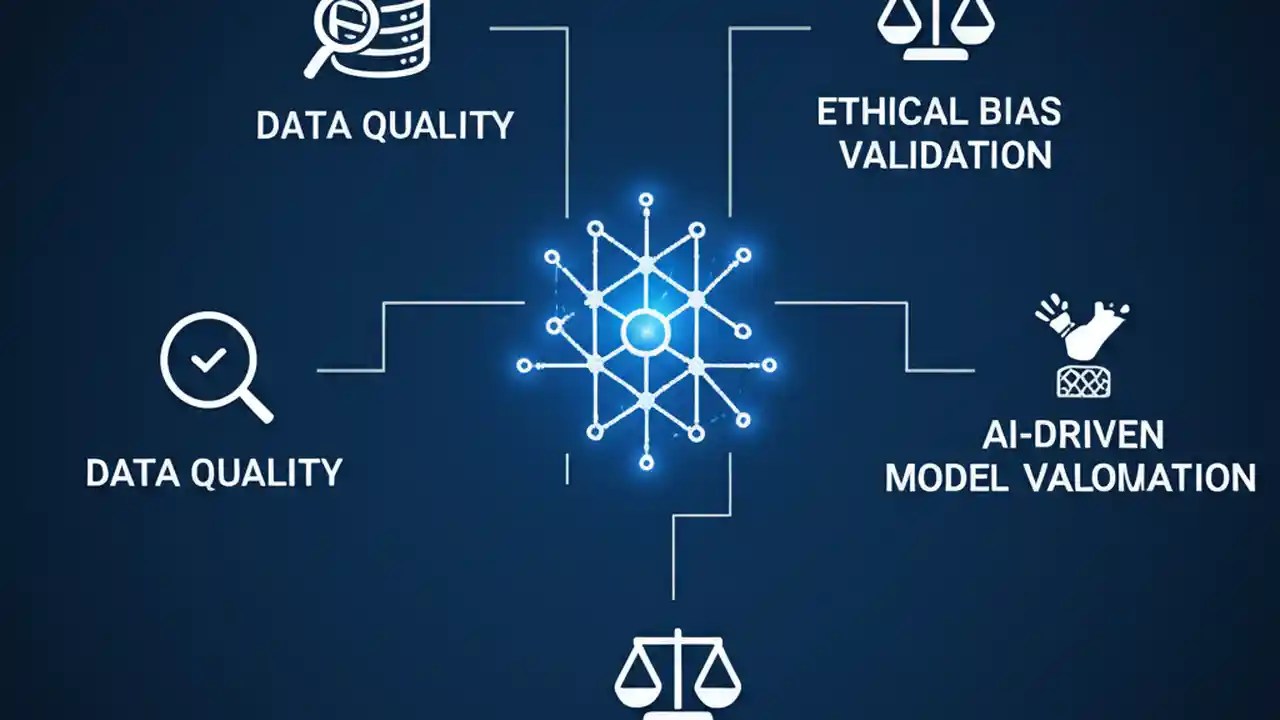 DATA QUALITY

ETHICAL BIAS VALIDATION

DATA QUALITY

AI-DRIVEN MODEL VALOMATION