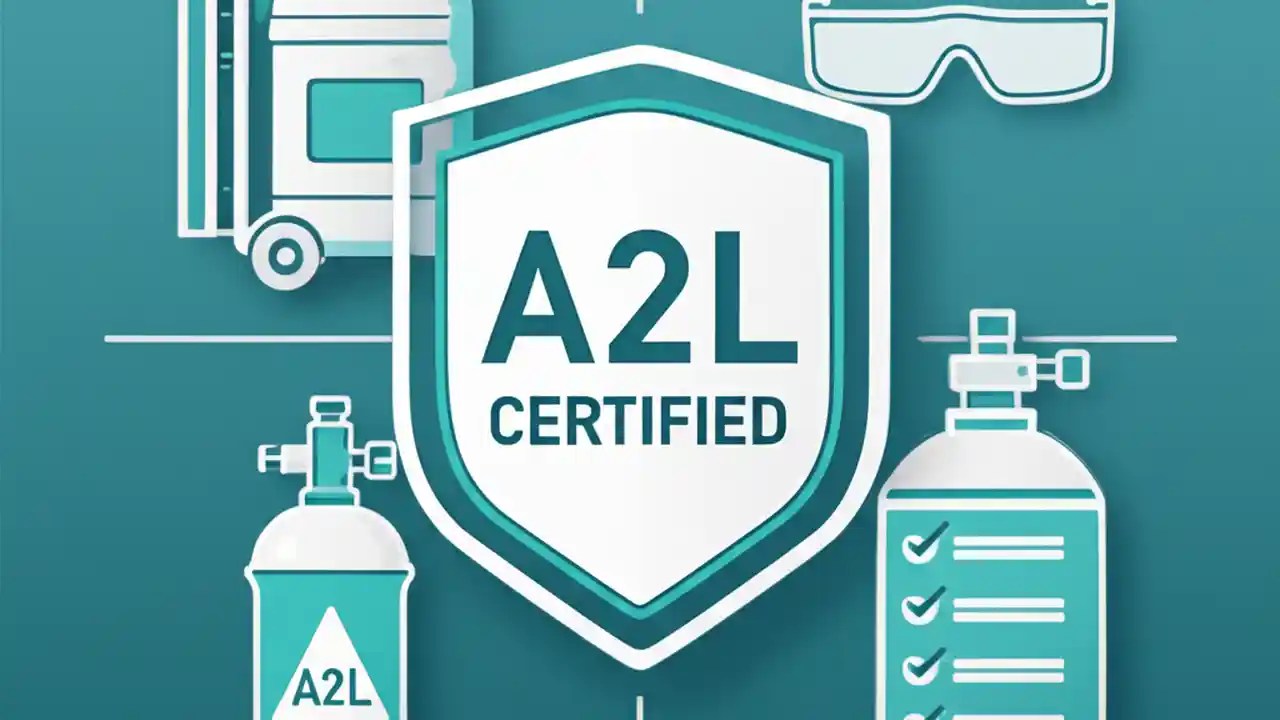 A2L
CERTIFIED

A2L