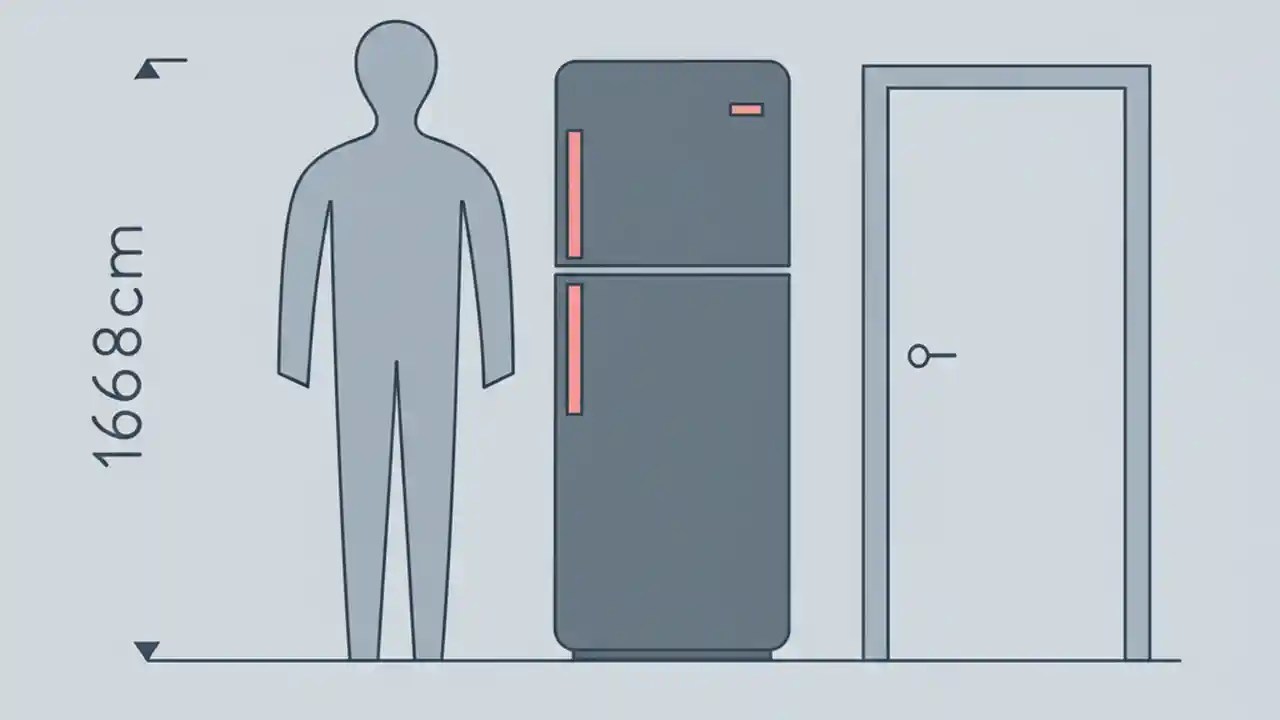 1668cm