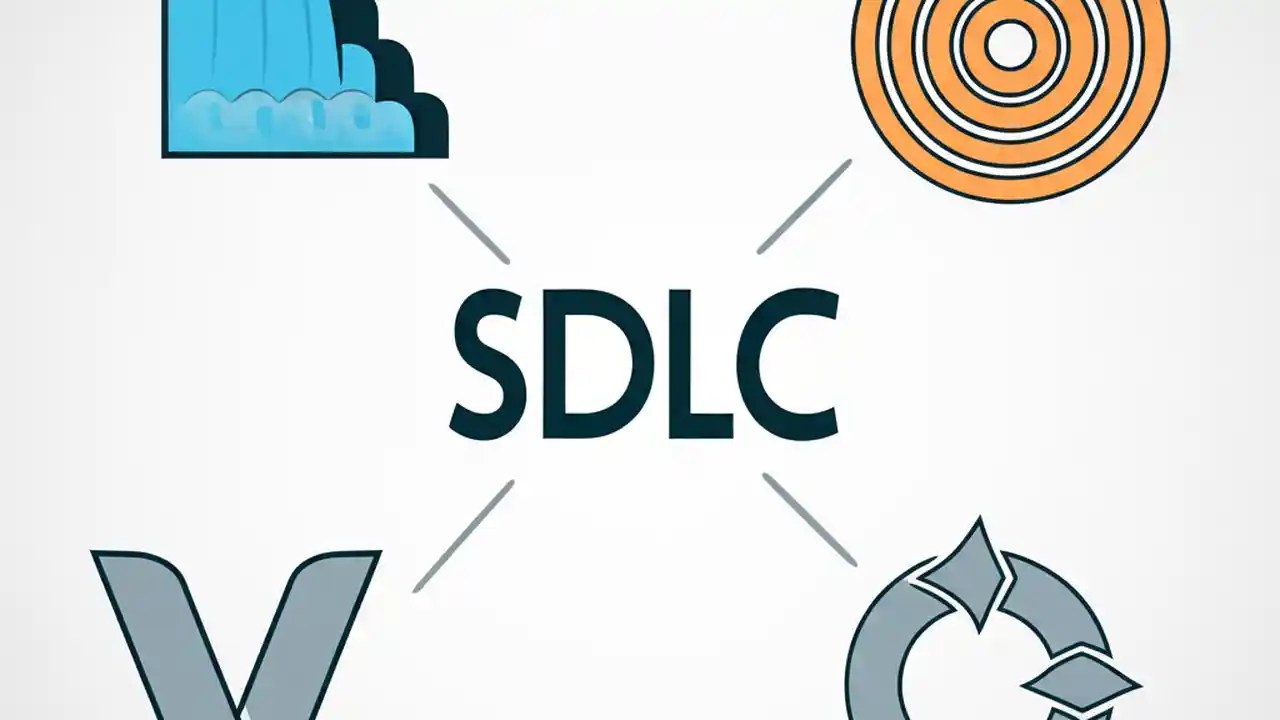 SDLC

V