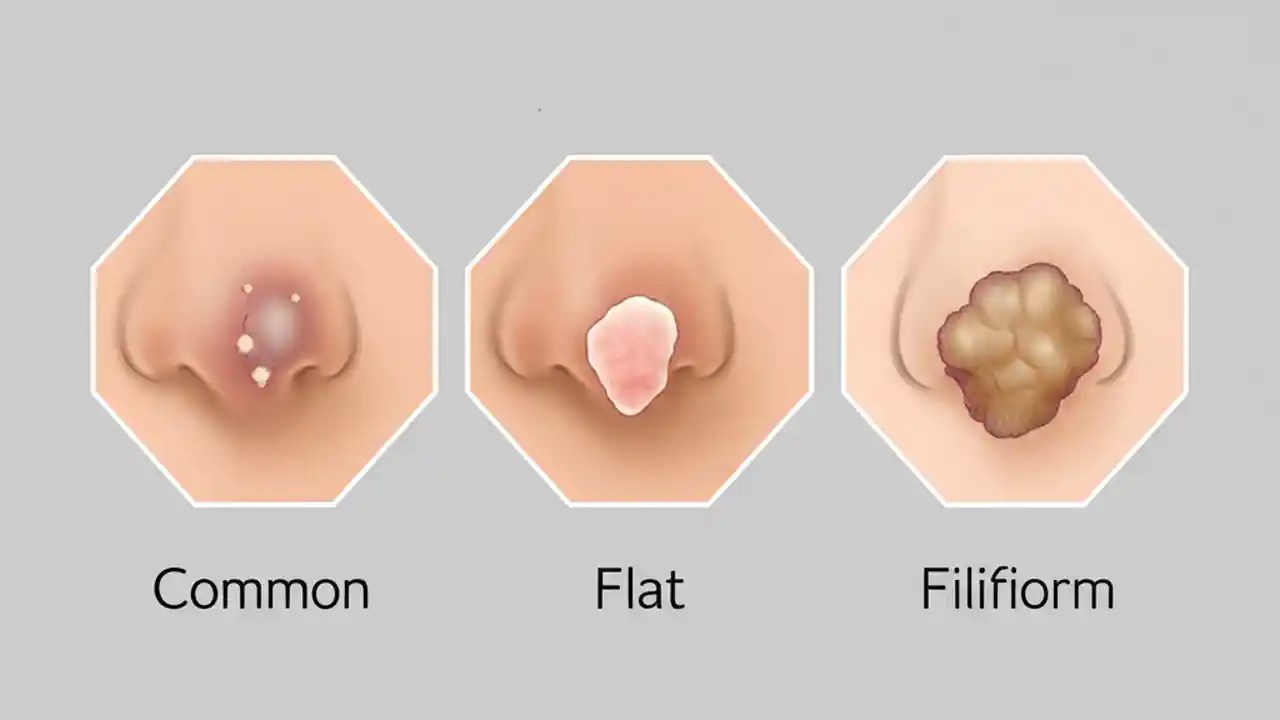 Common

Flat

Filifiorm