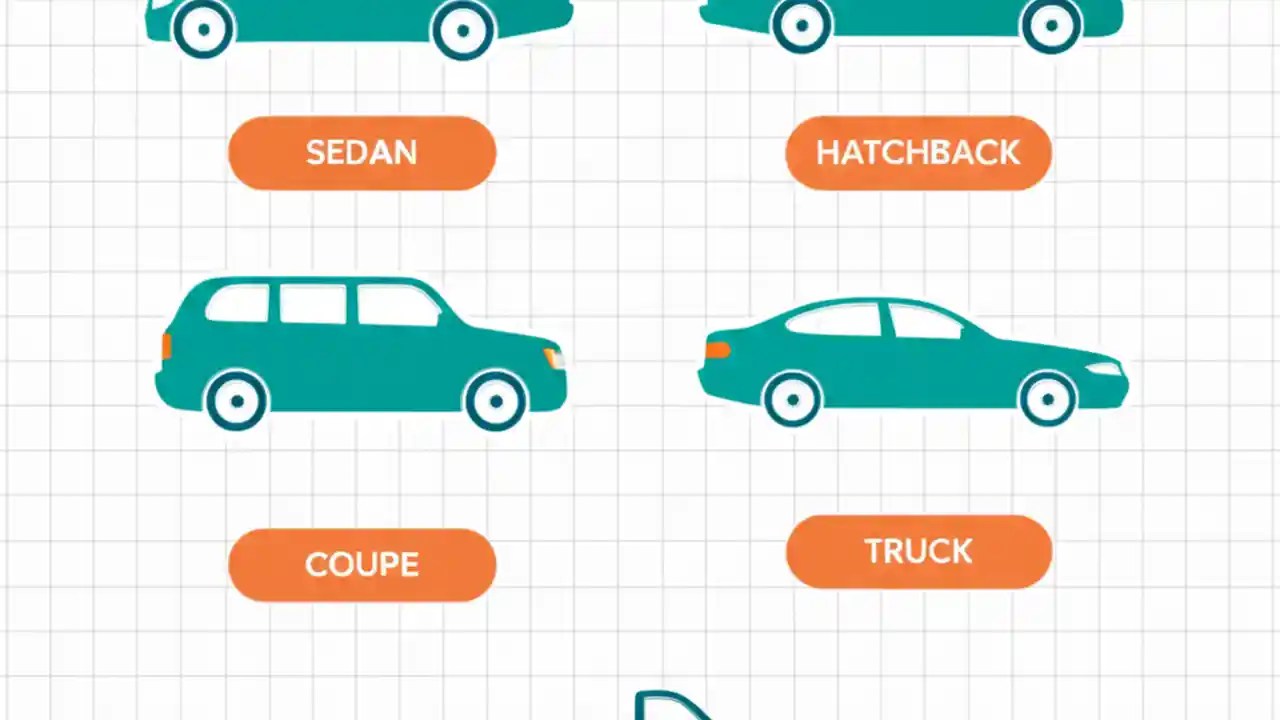 SEDAN

HATCHBACK

COUPE

TRUCK