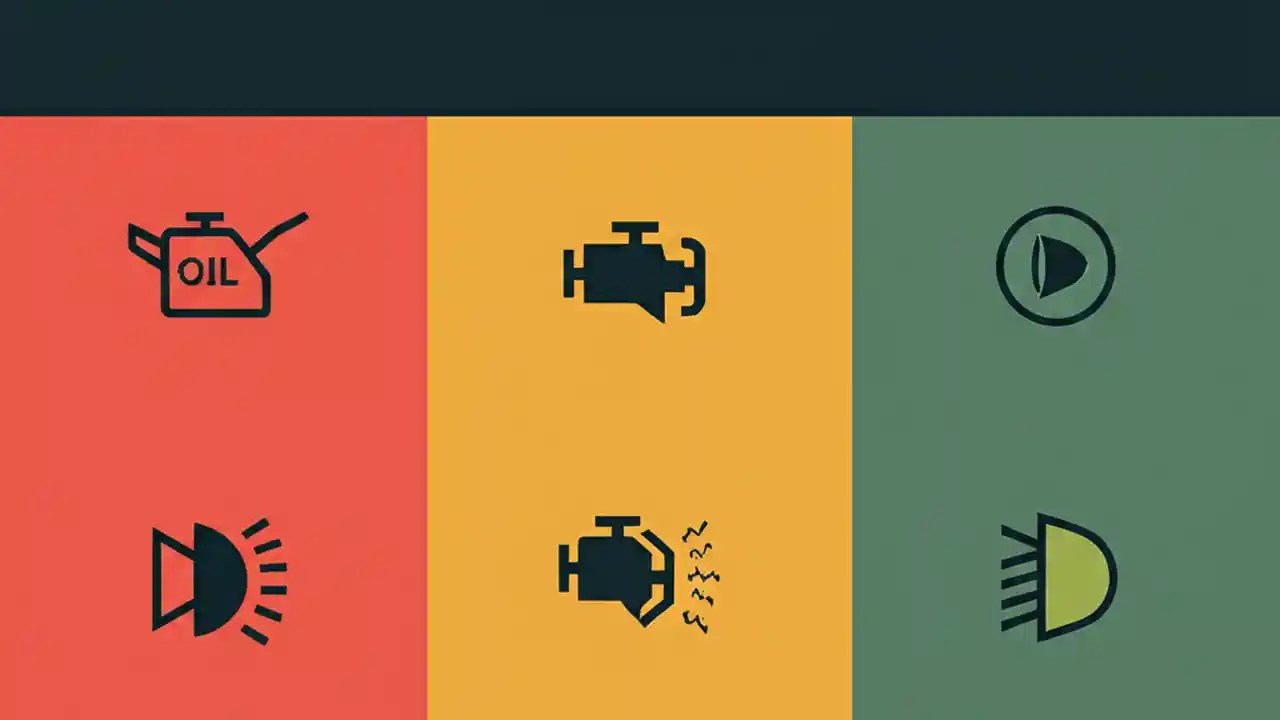 OIL