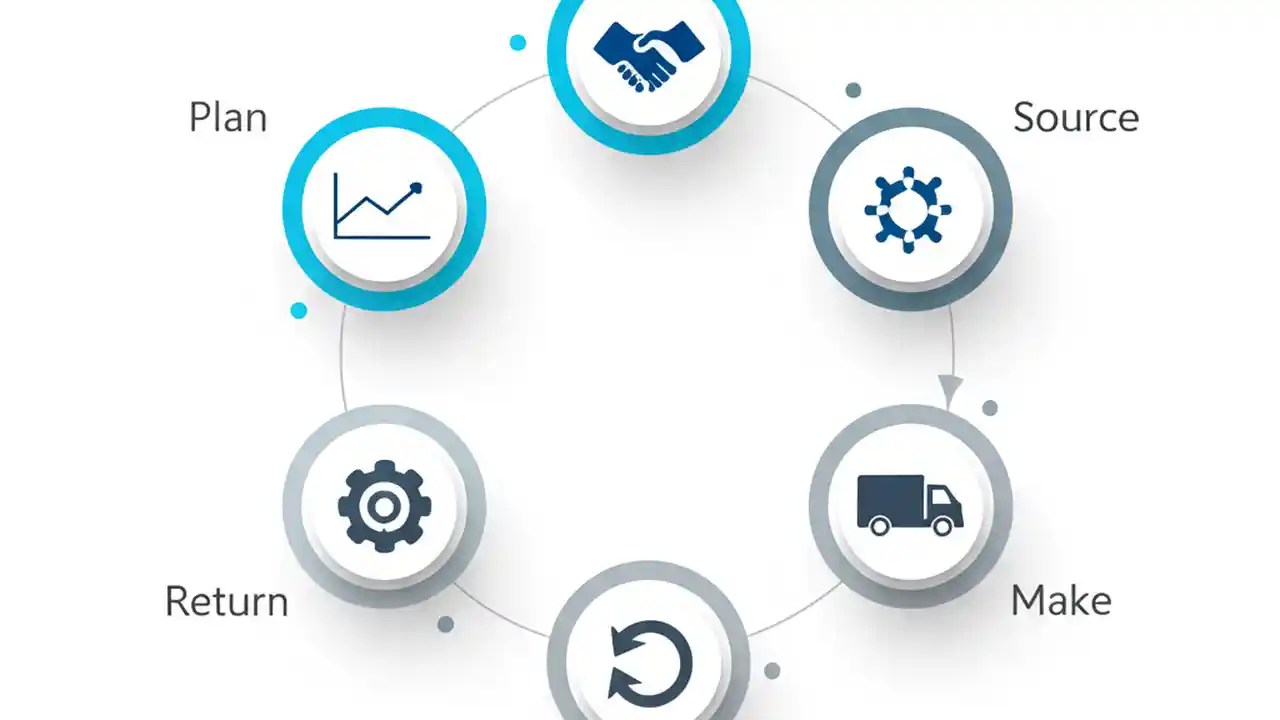 Plan

Source

Make

Return