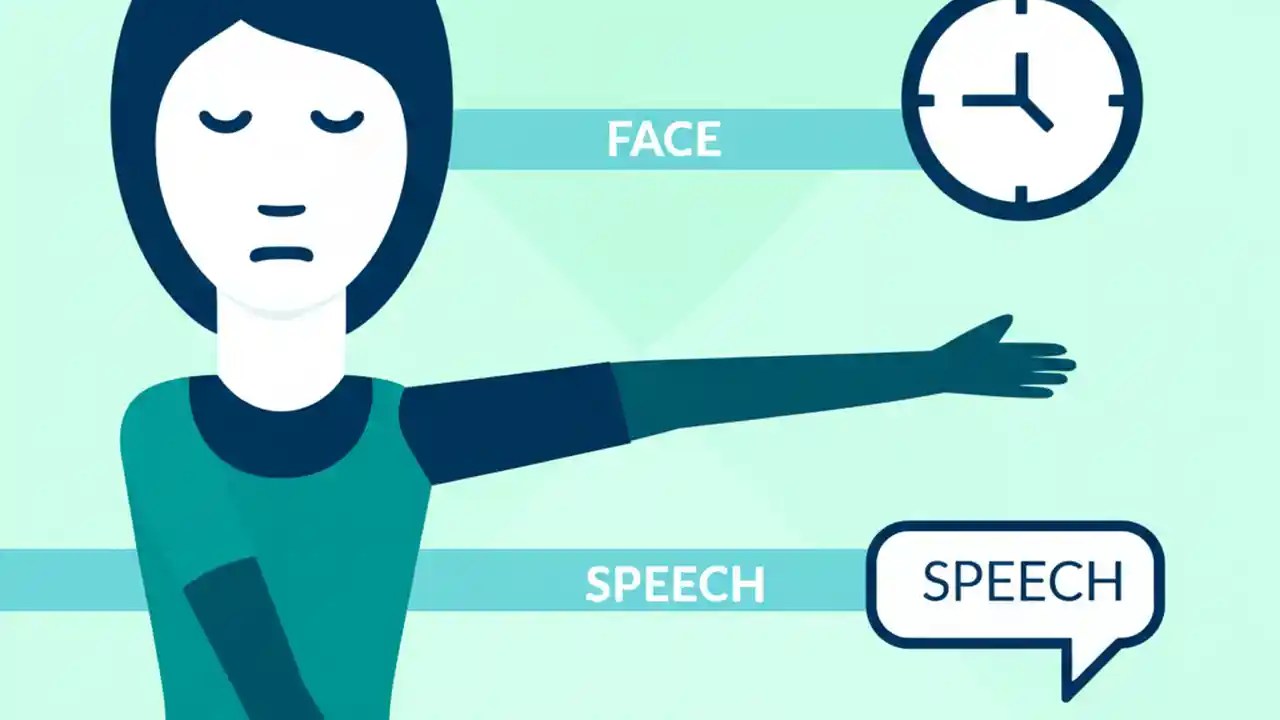 FACE

SPEECH

SPEECH