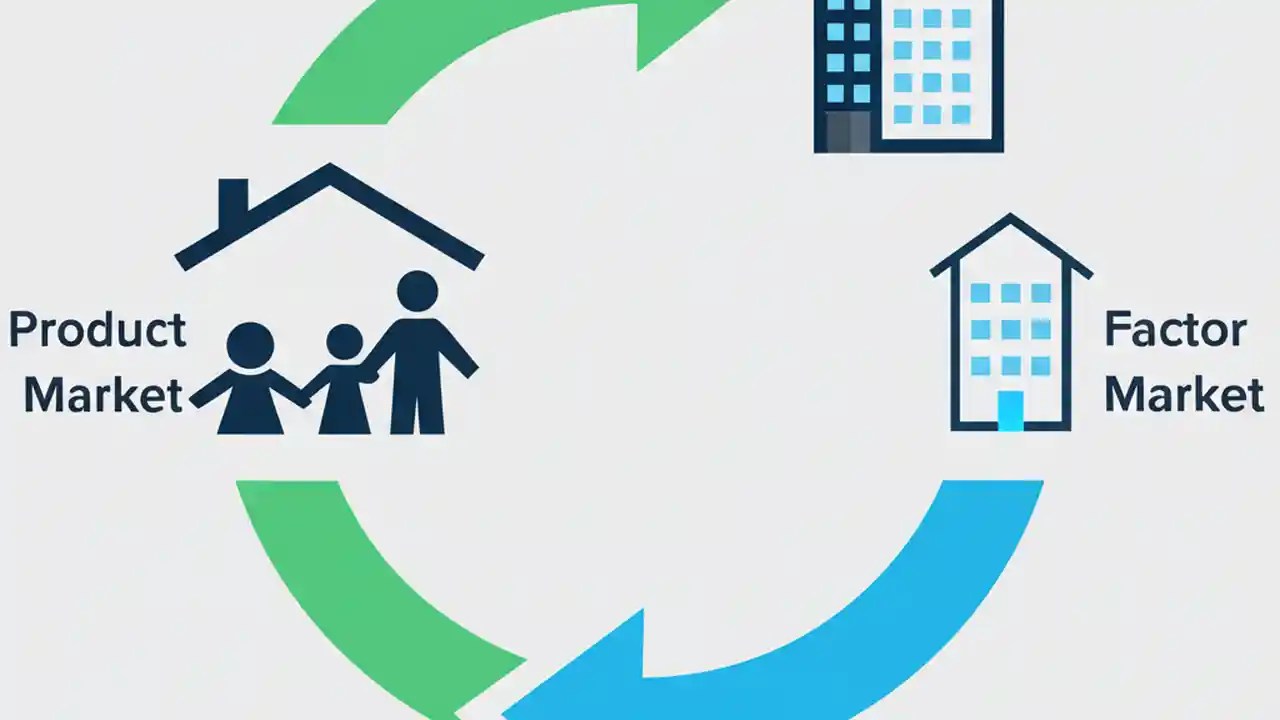 Product Market

Factor Market