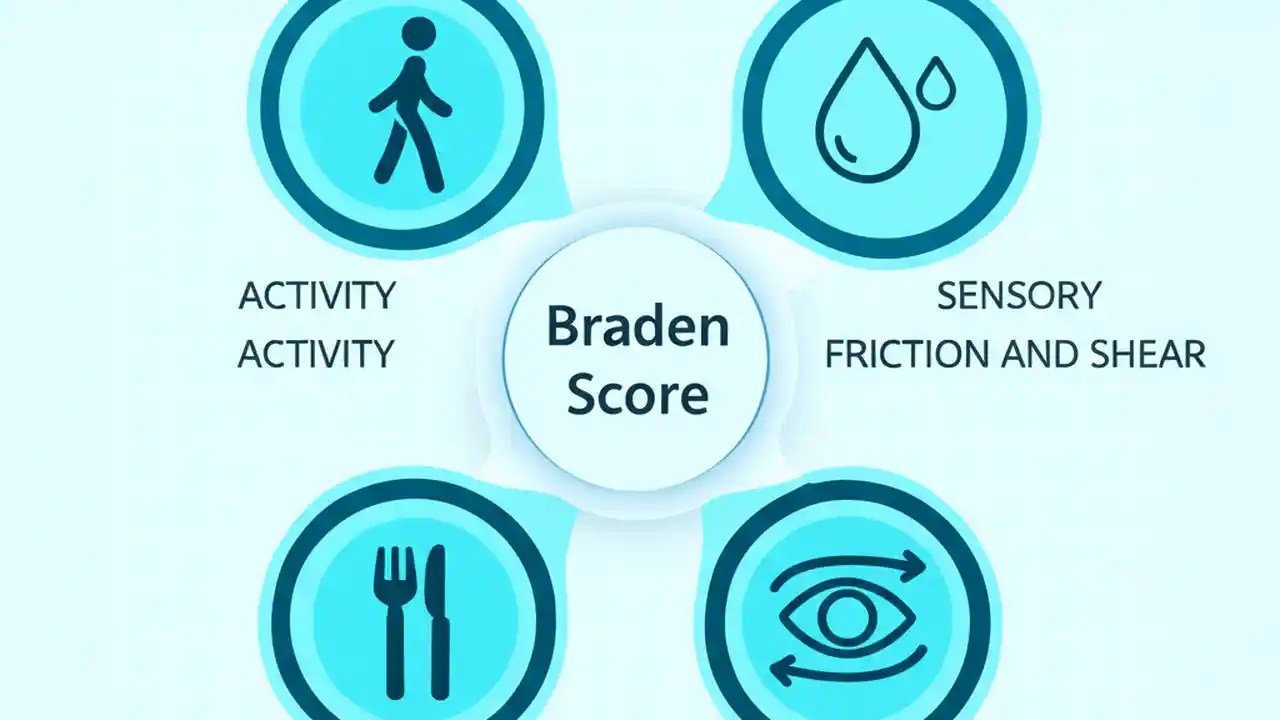 ACTIVITY
ACTIVITY

Braden Score

SENSORY
FRICTION AND SHEAR