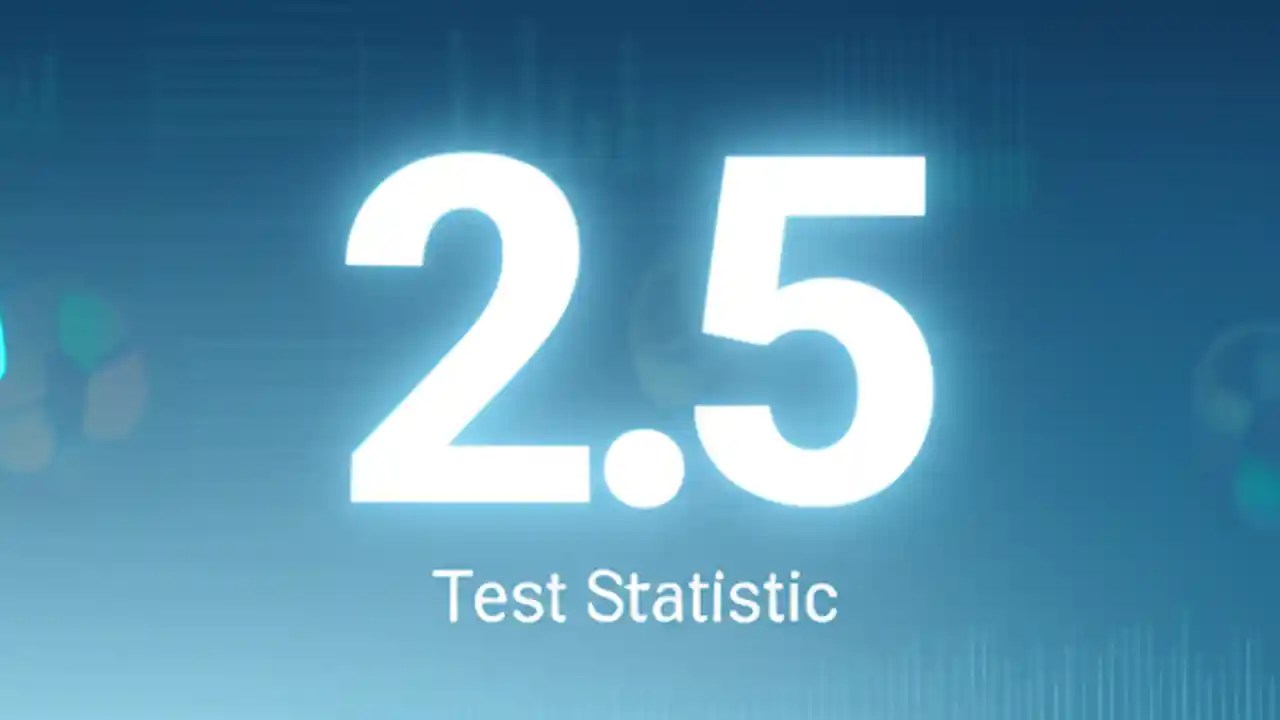 2.5

Test Statistic