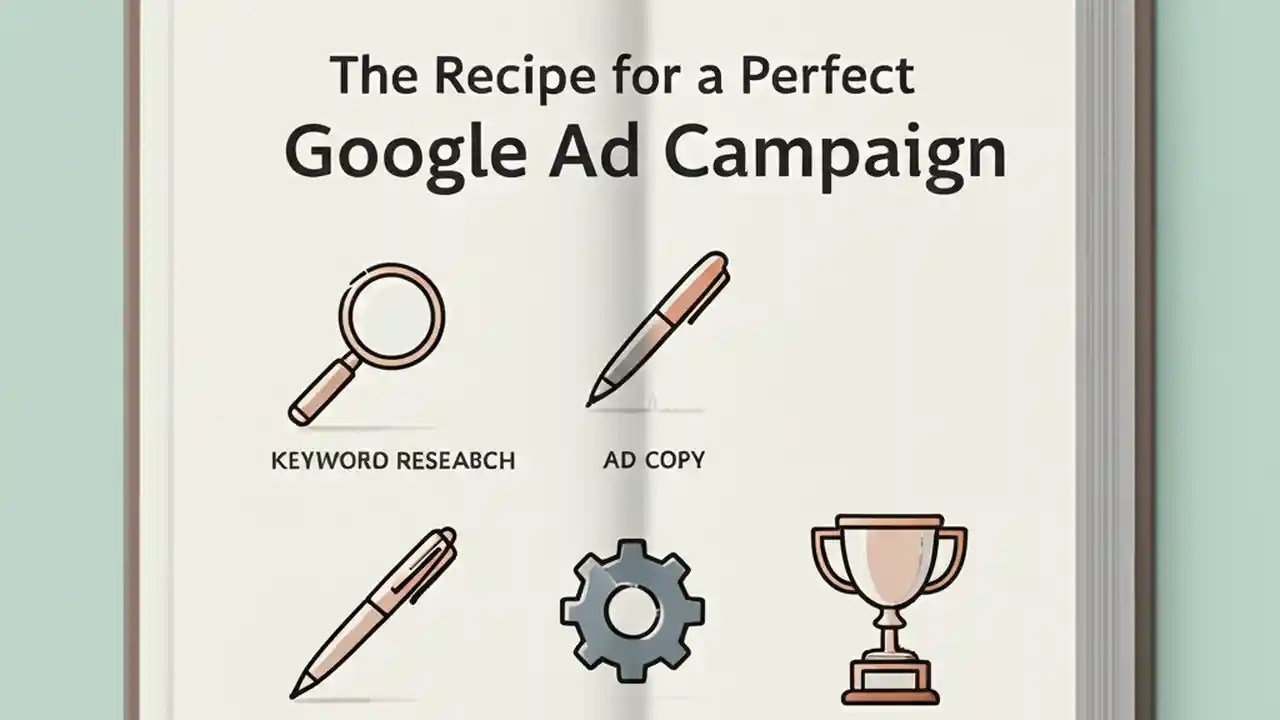 The Recipe for a Perfect
Google Ad Campaign

KEYWORD RESEABCH

AD COPY