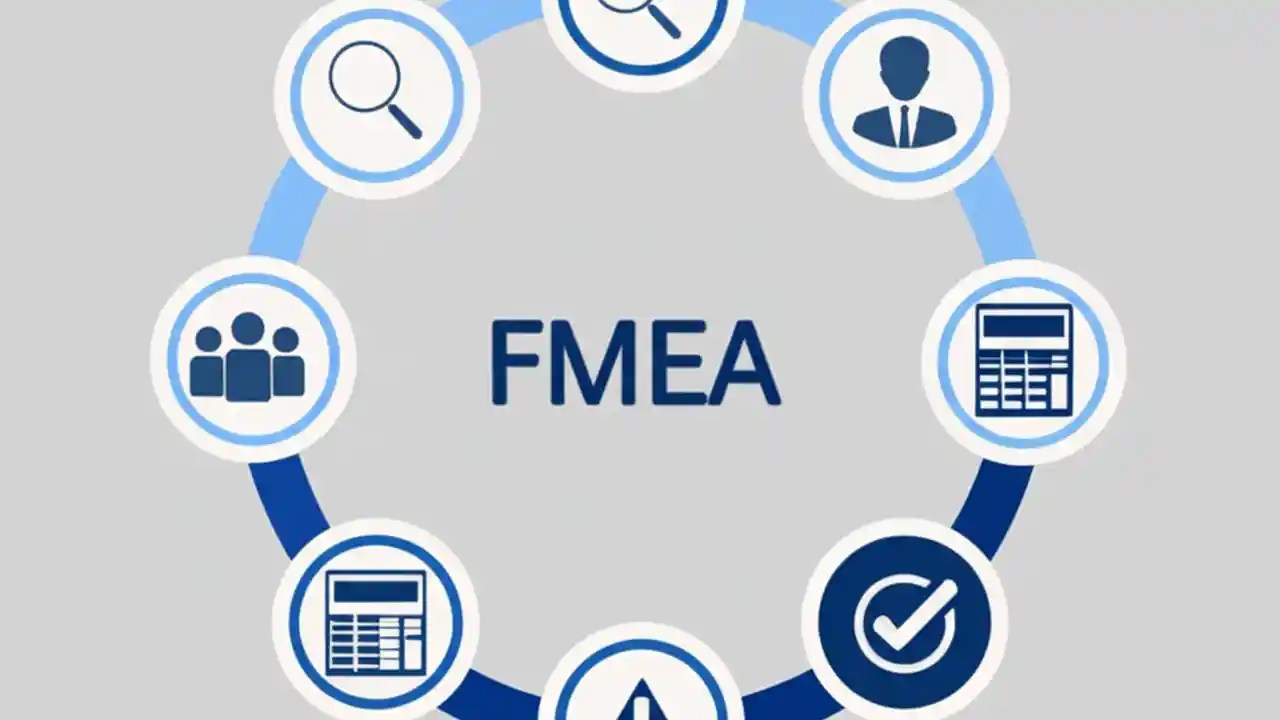 FMEA