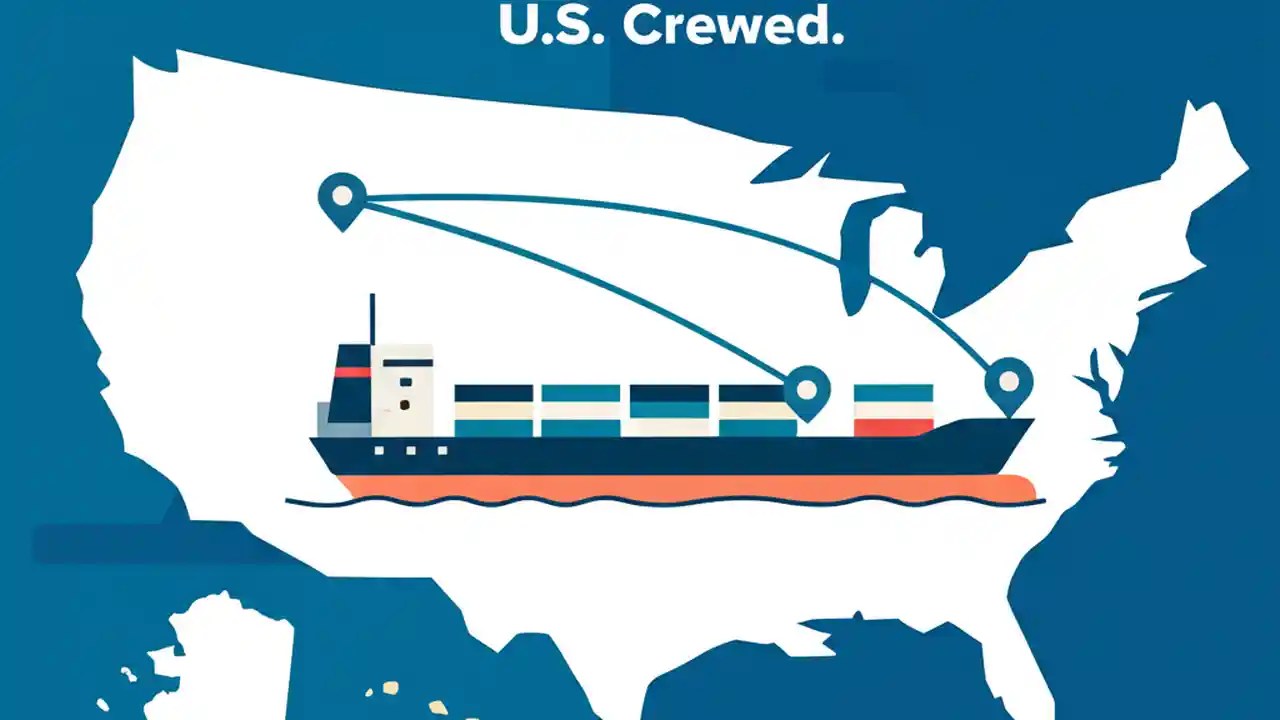 U.S. Crewed.