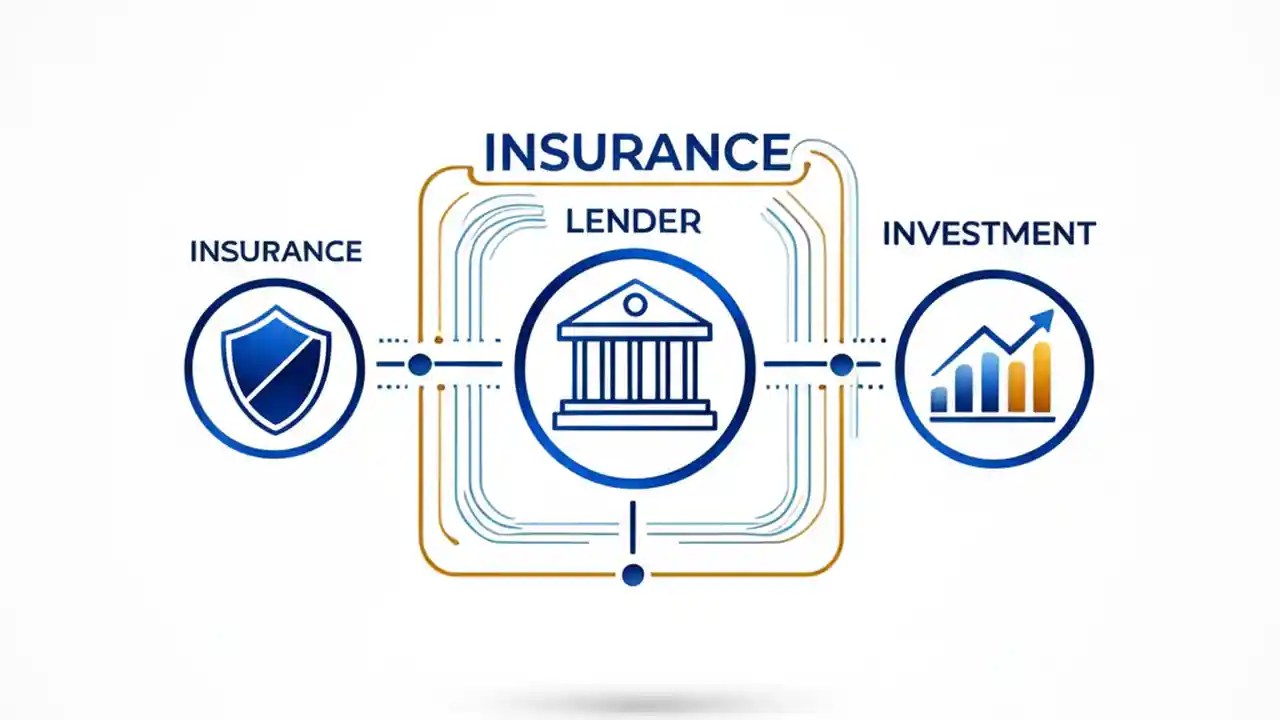 INSURANCE

INSURANCE

LENDER

INVESTMENT