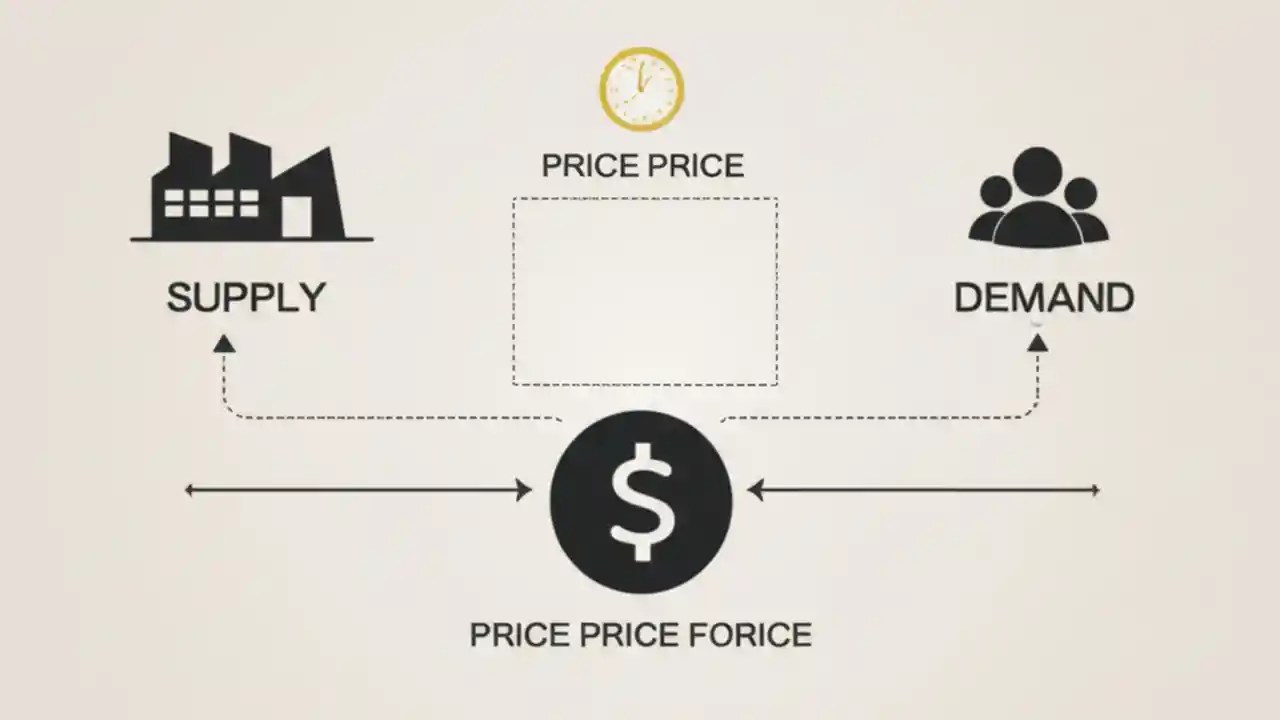 PRICE PRICE

SUPPLY

DEMAND

$

PRICE PRICE FORICE