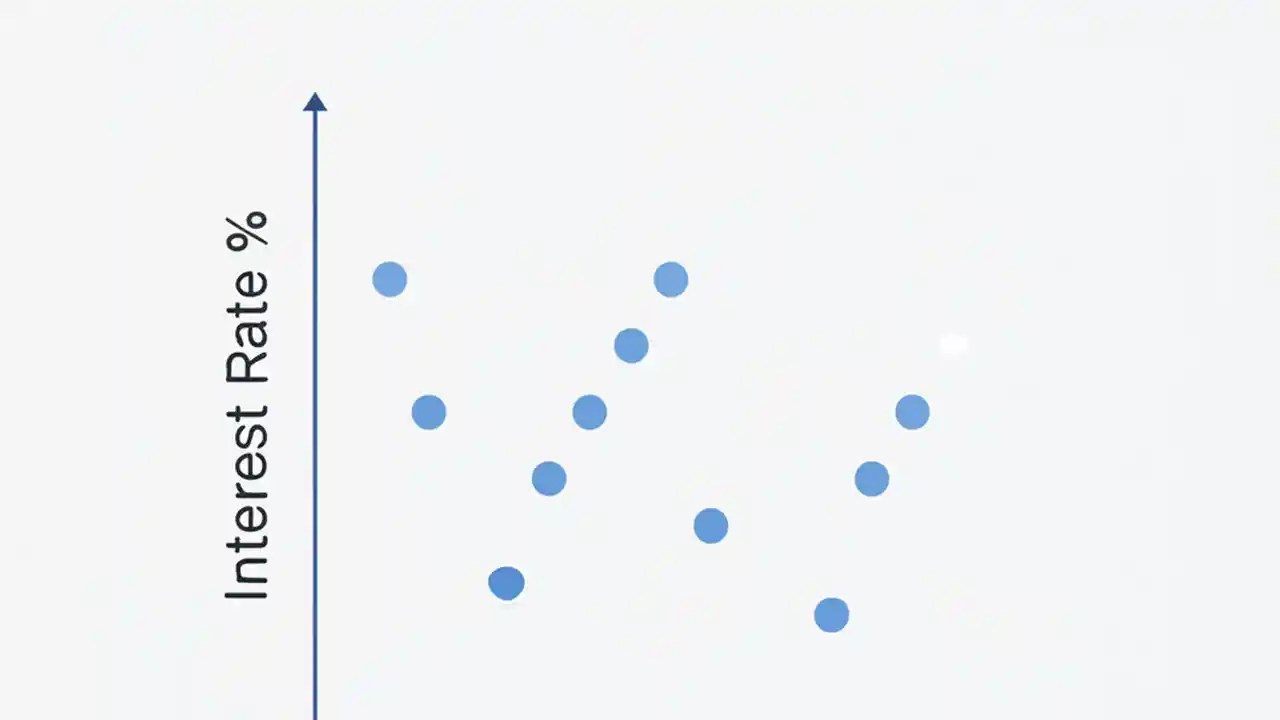 Interest Rate %