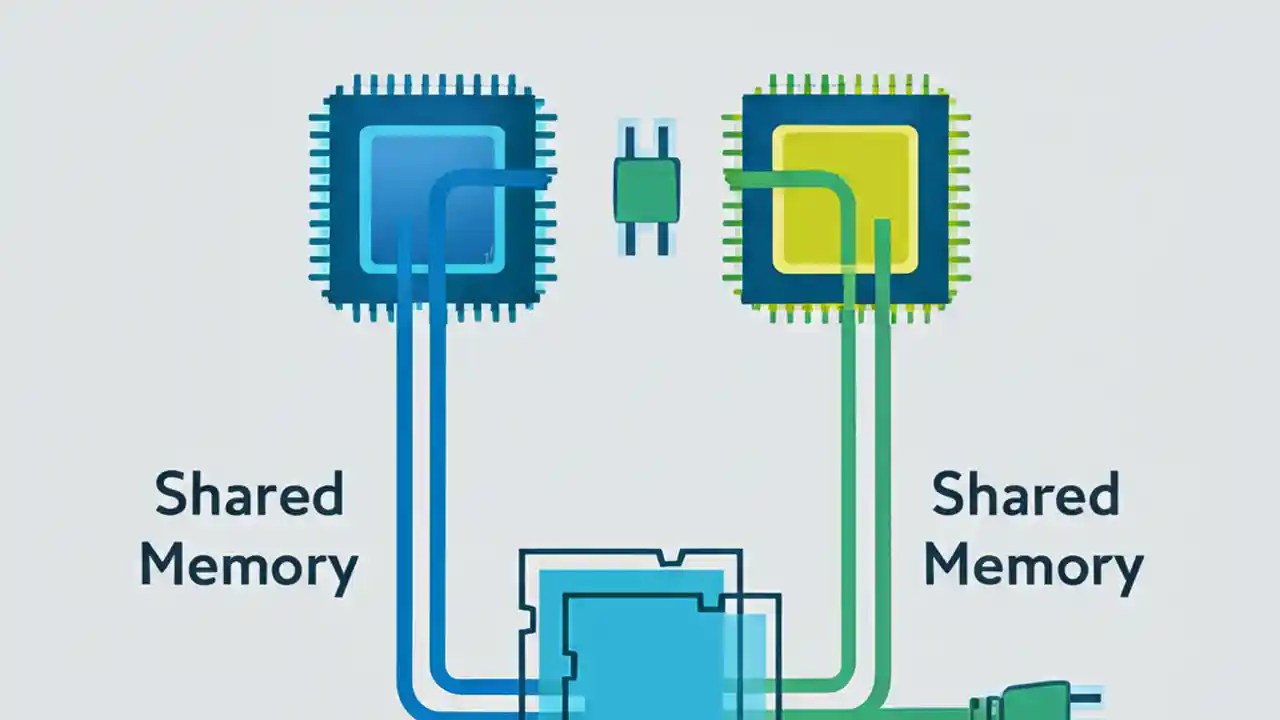 Shared Memory

Shared Memory