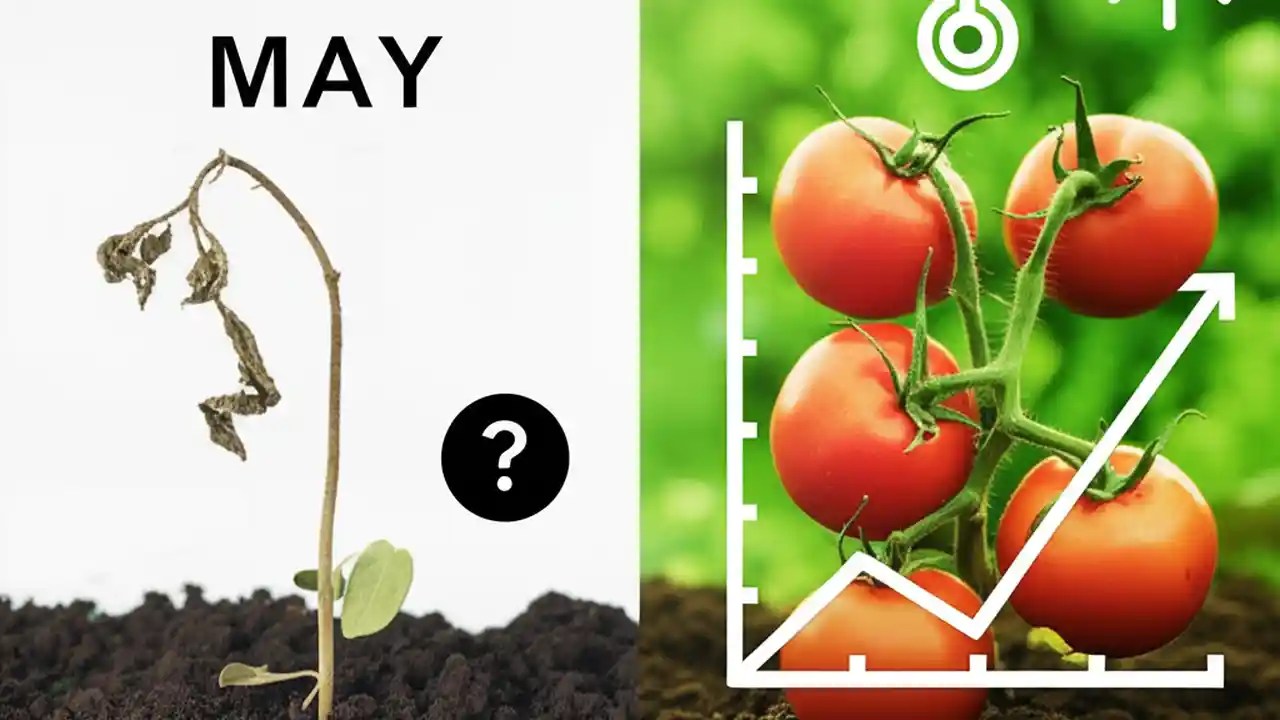 MAY

?