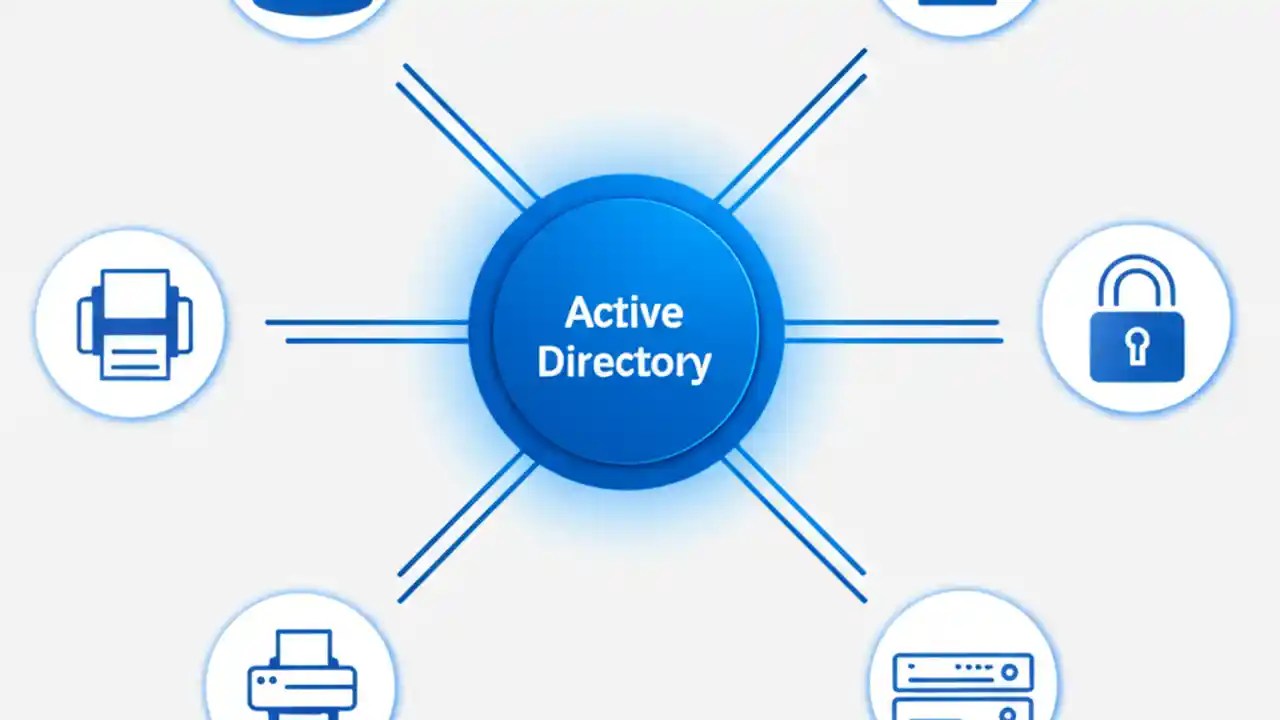 Active Directory