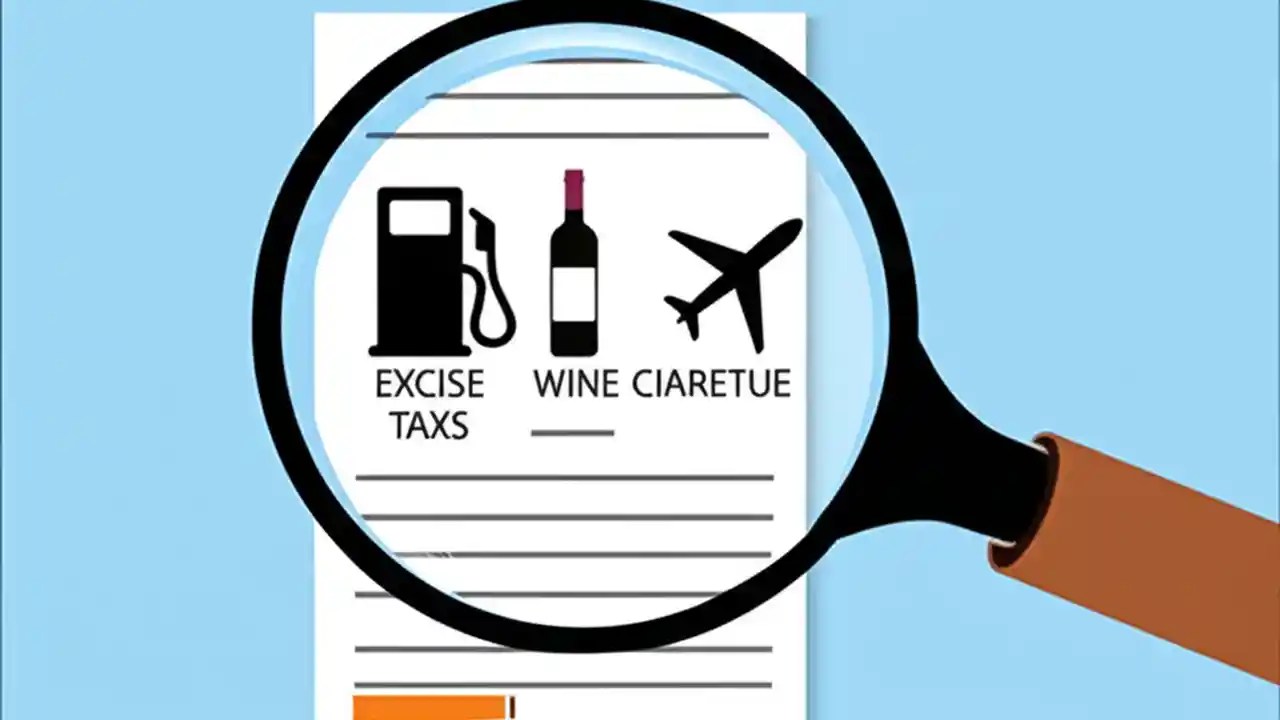 EXCISE TAXS WINE CIARETUE