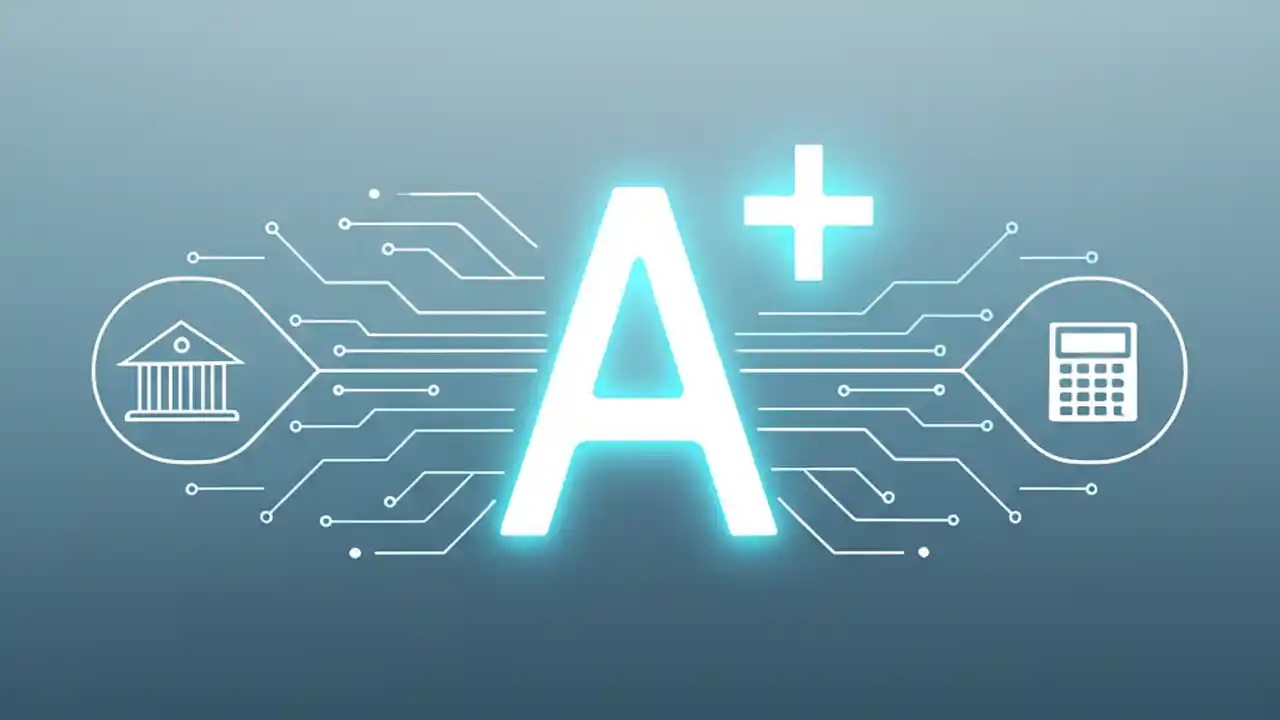 A+