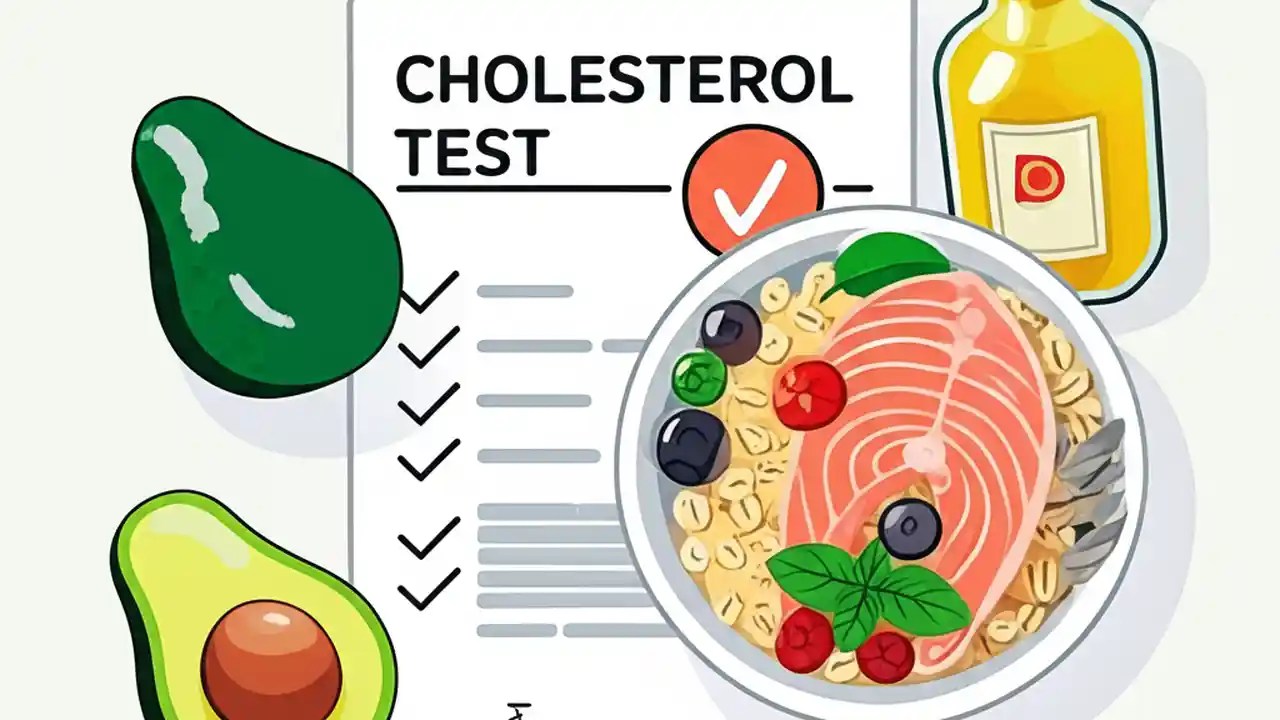 CHOLESTEROL TEST