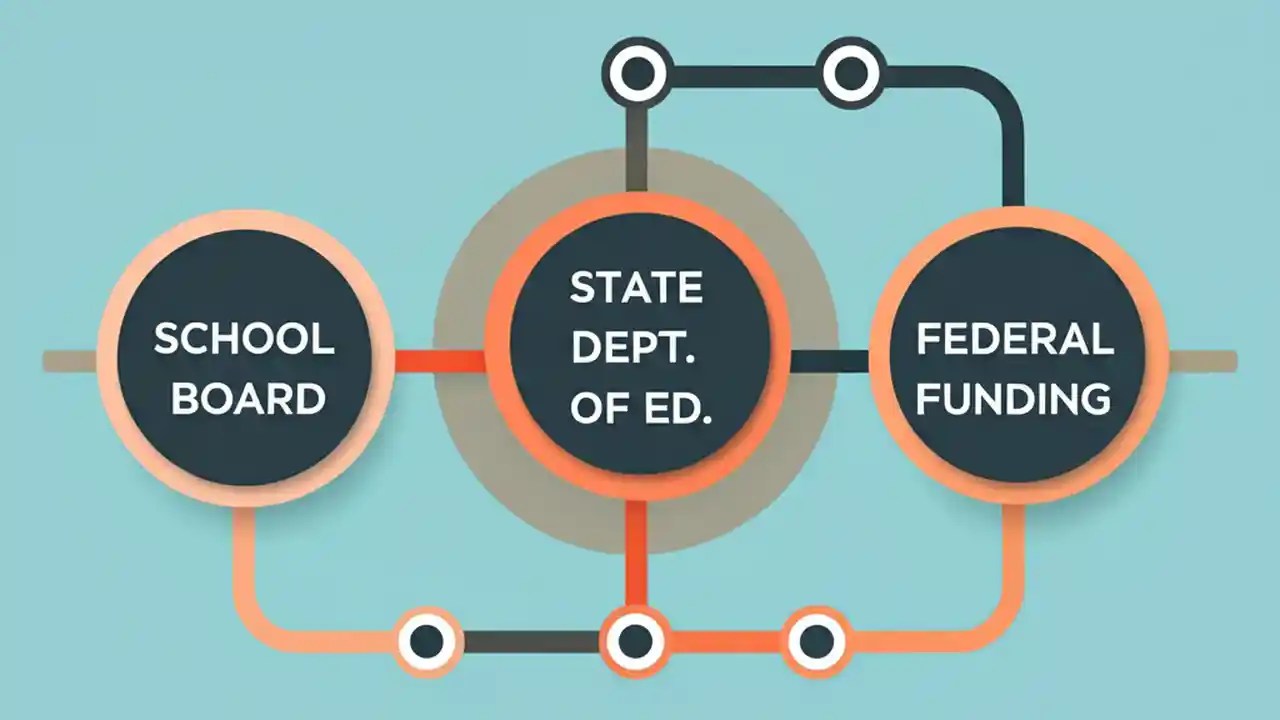 SCHOOL BOARD

STATE DEPT. OF ED.

FEDERAL FUNDING