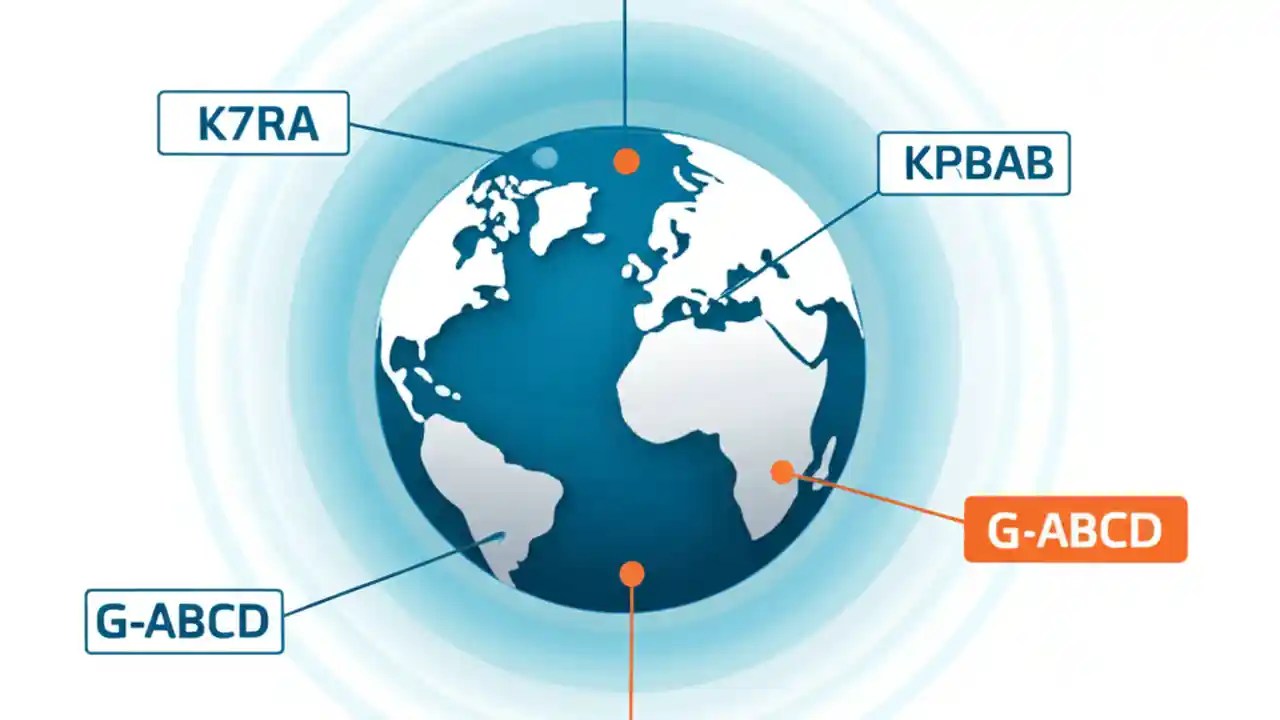 K7RA

KPBAB

G-ABCD

G-ABCD