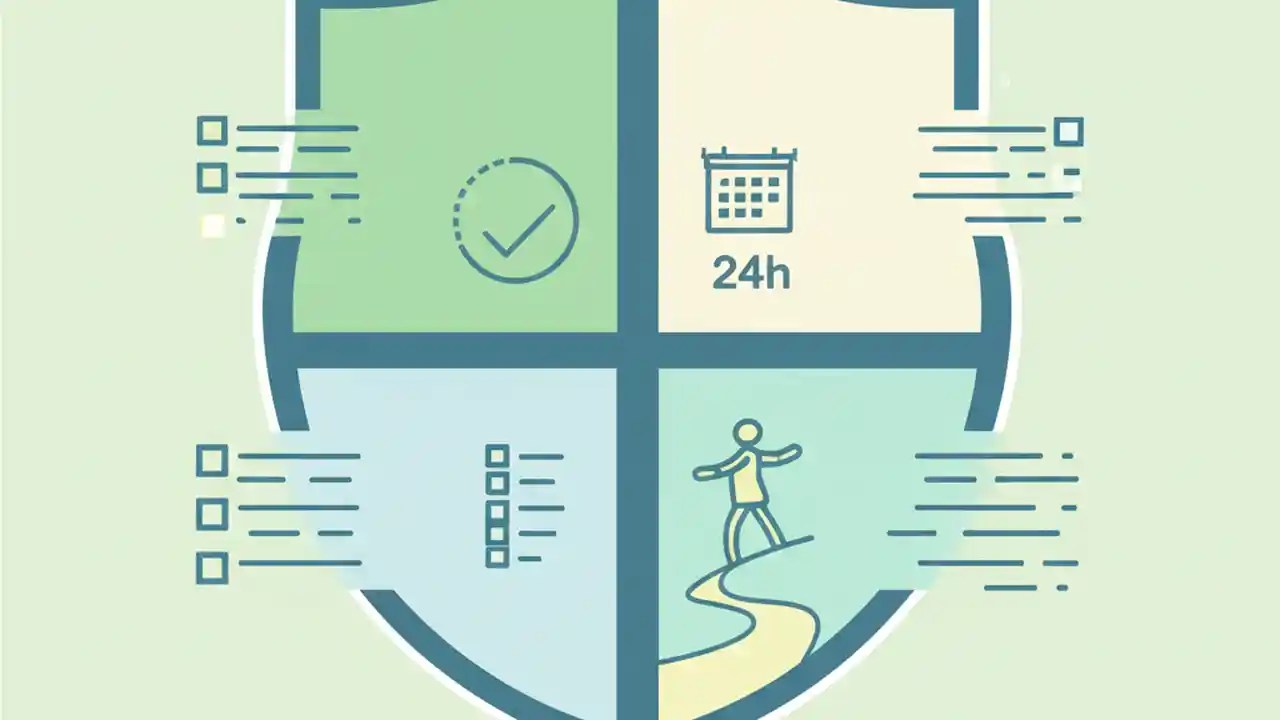 24h