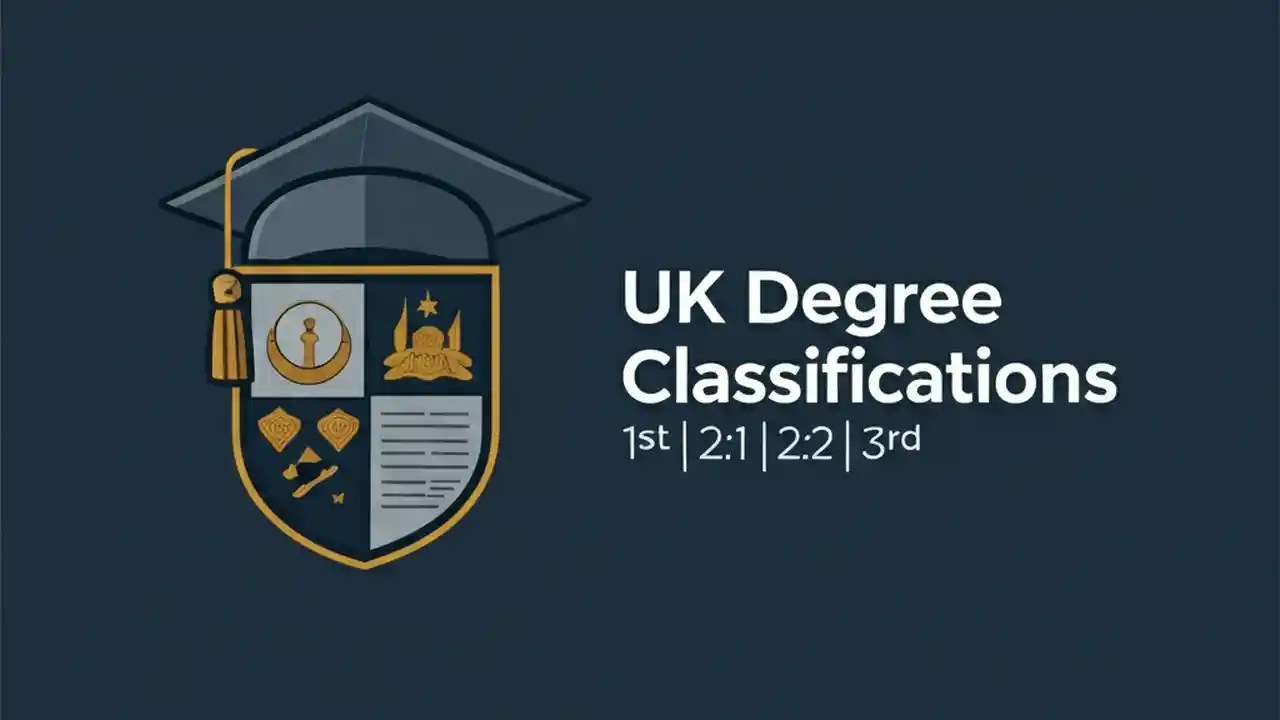 UK Degree Classifications

1st | 2:1 | 2:2 | 3rd