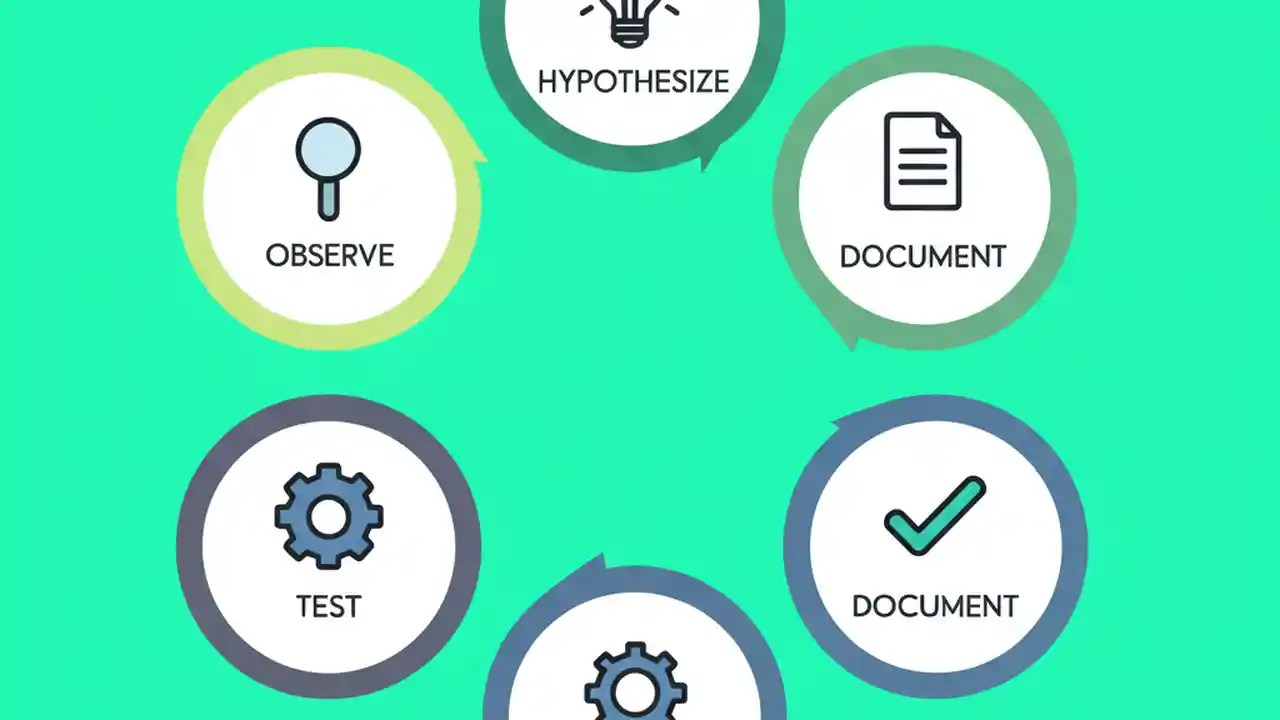 HYPOTHESIZE

OBSERVE

DOCUMENT

TEST

DOCUMENT