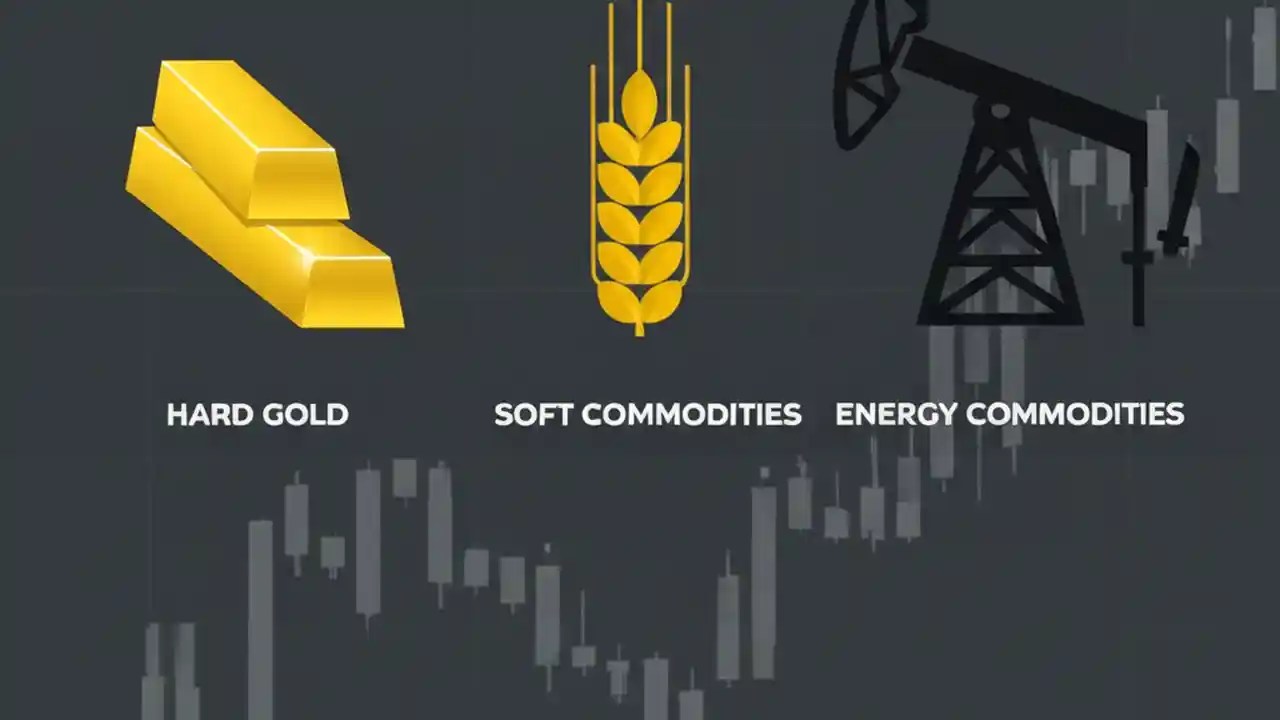 HARD GOLD

SOFT COMMODITIES

ENERGY COMMODITIES