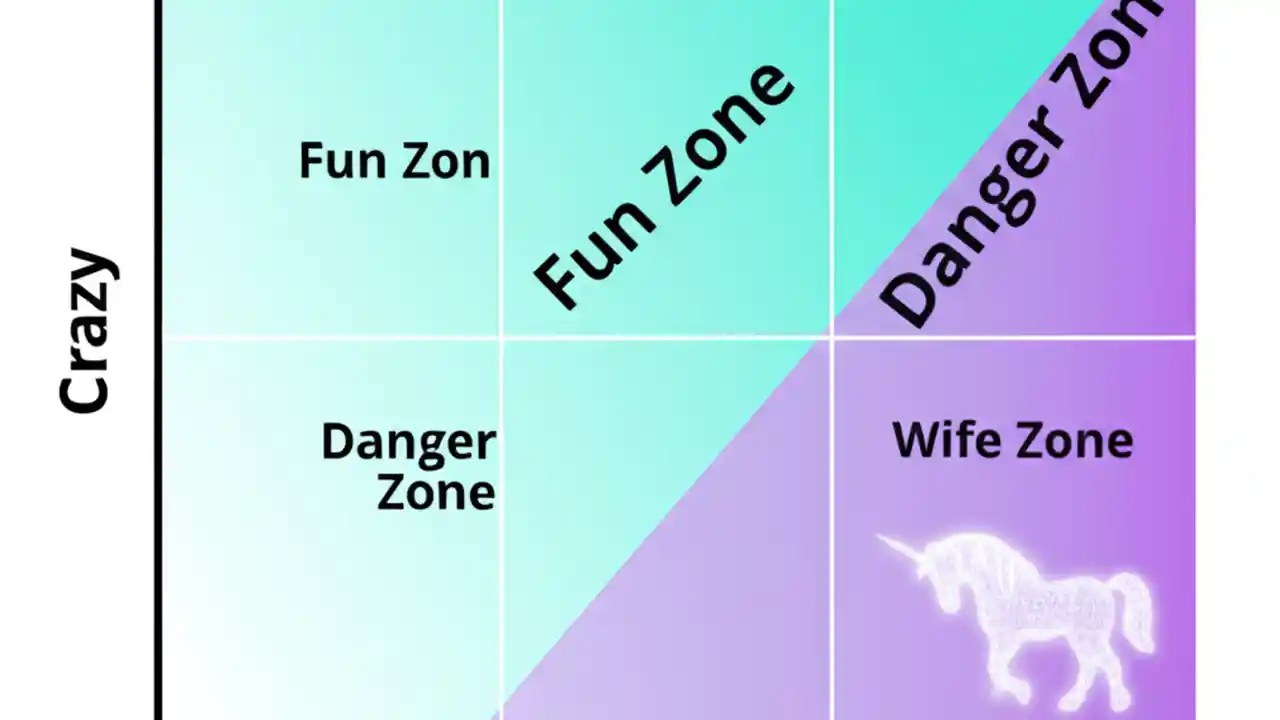 Crazy

Fun Zon

Fun Zone

Danger Zon

Danger Zone

Wife Zone